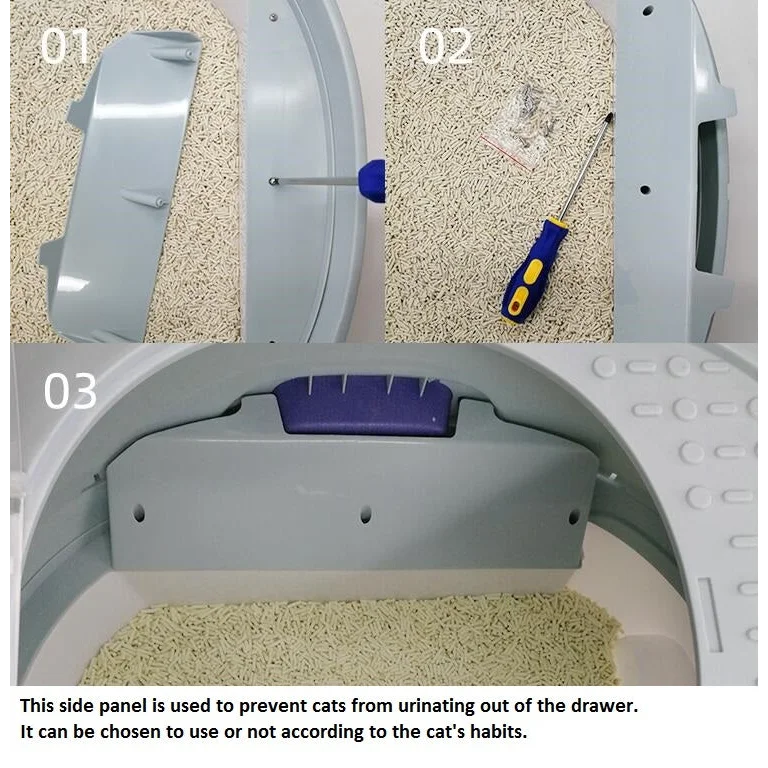 01

02

03

This side panel is used to prevent cats from urinating out of the drawer.
It can be chosen to use or not according to the cat's habits.