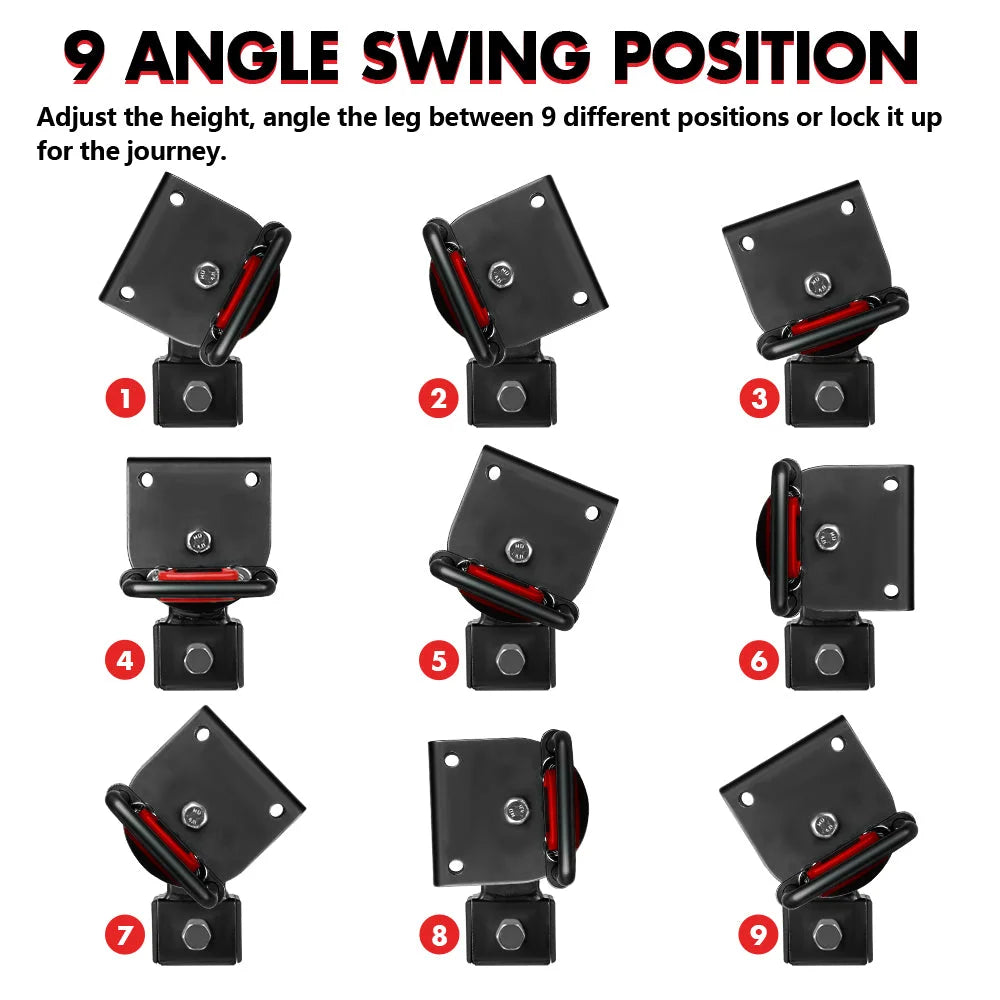 9 ANGLE SWING POSITION

Adjust the height, angle the leg between 9 different positions or lock it up for the journey.

1

2

3

4

5

6

7

8

9