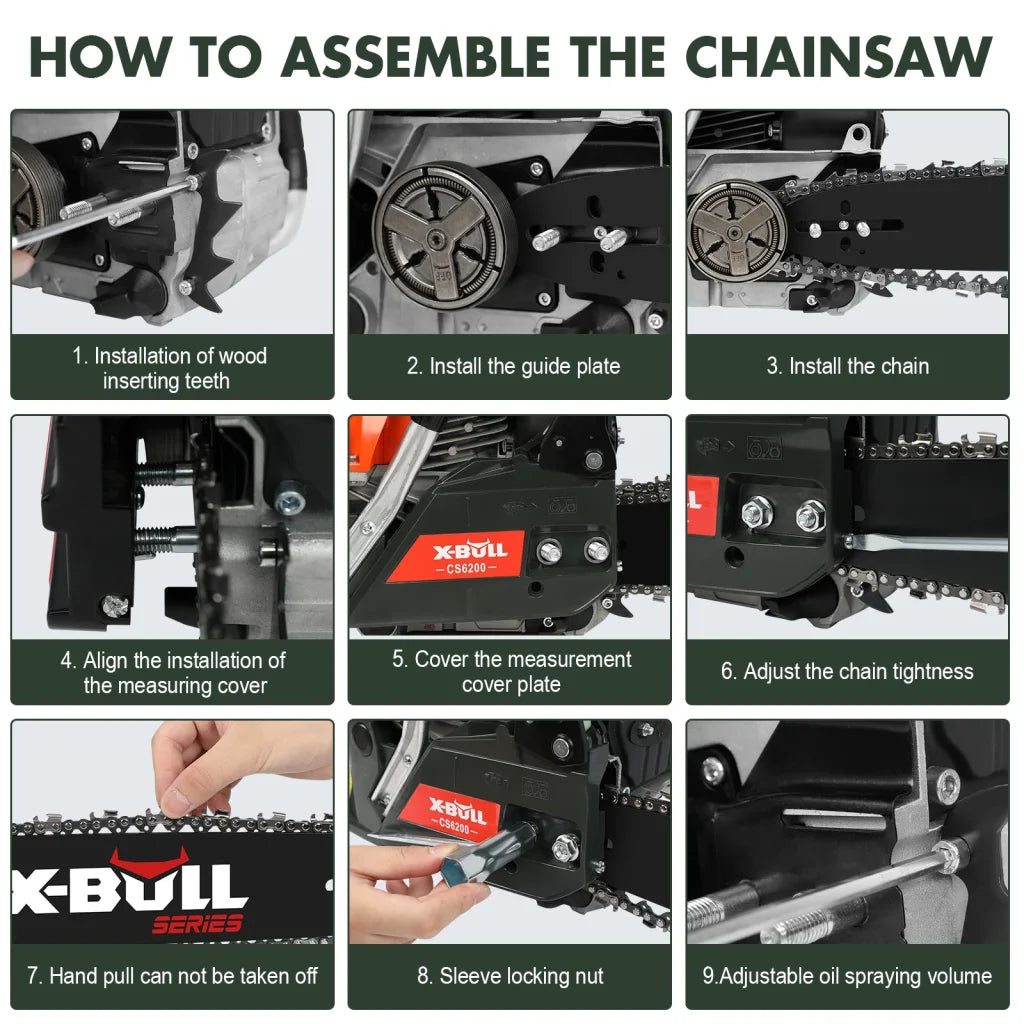 HOW TO ASSEMBLE THE CHAINSAW

1. Installation of wood inserting teeth

2. Install the guide plate

3. Install the chain

X-BULL
CS6200

4. Align the installation of the measuring cover

5. Cover the measurement cover plate

6. Adjust the chain tightness

X-BULL
SERIES

X-BULL
CS6200

7. Hand pull can not be taken off

8. Sleeve locking nut

9.Adjustable oil spraying volume