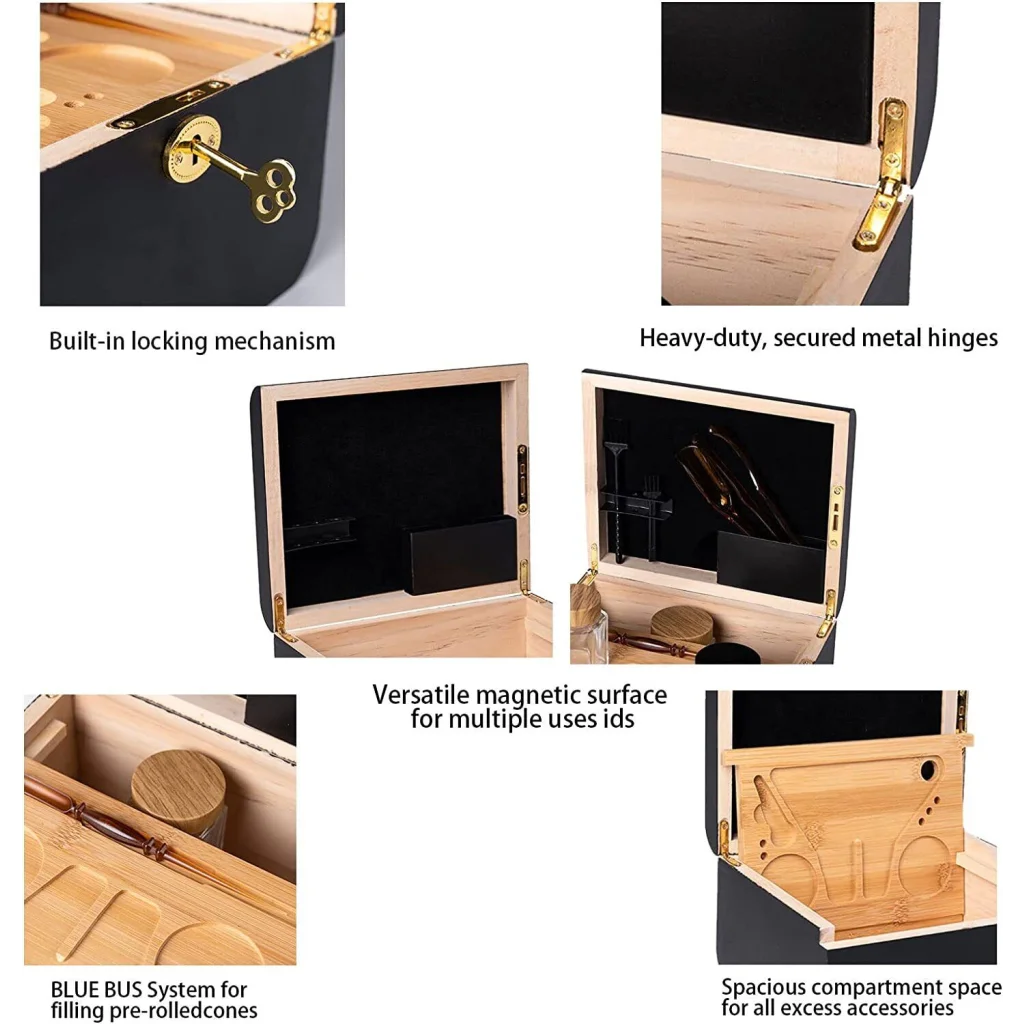 Built-in locking mechanism

Heavy-duty, secured metal hinges

Versatile magnetic surface for multiple uses ids

BLUE BUS System for filling pre-rolledcones

Spacious compartment space for all excess accessories