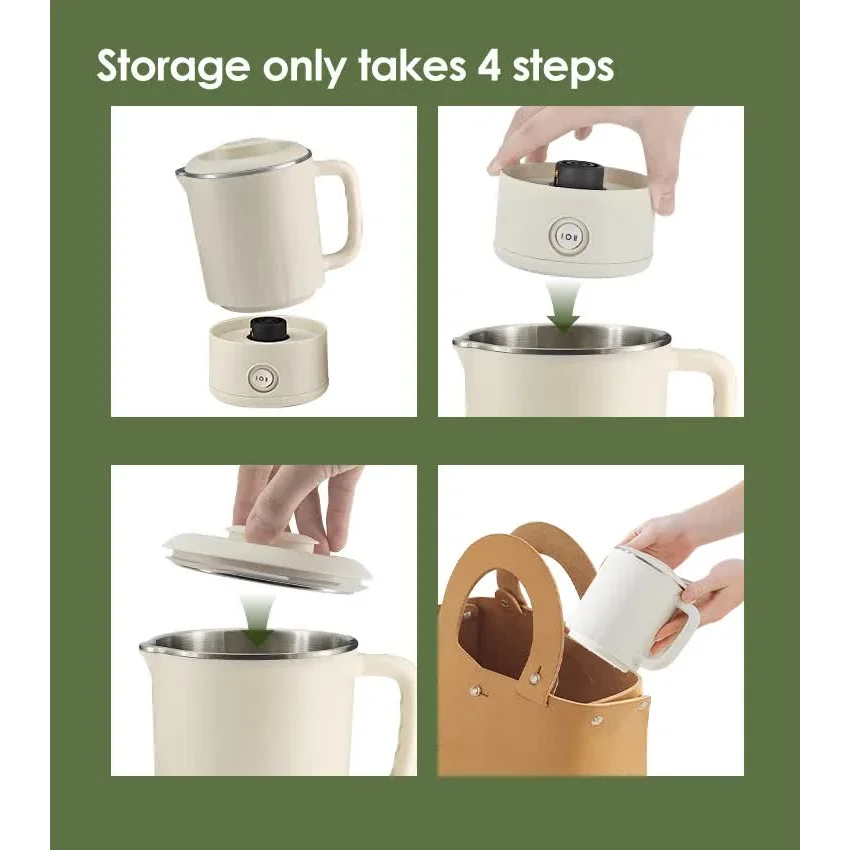 Storage only takes 4 steps