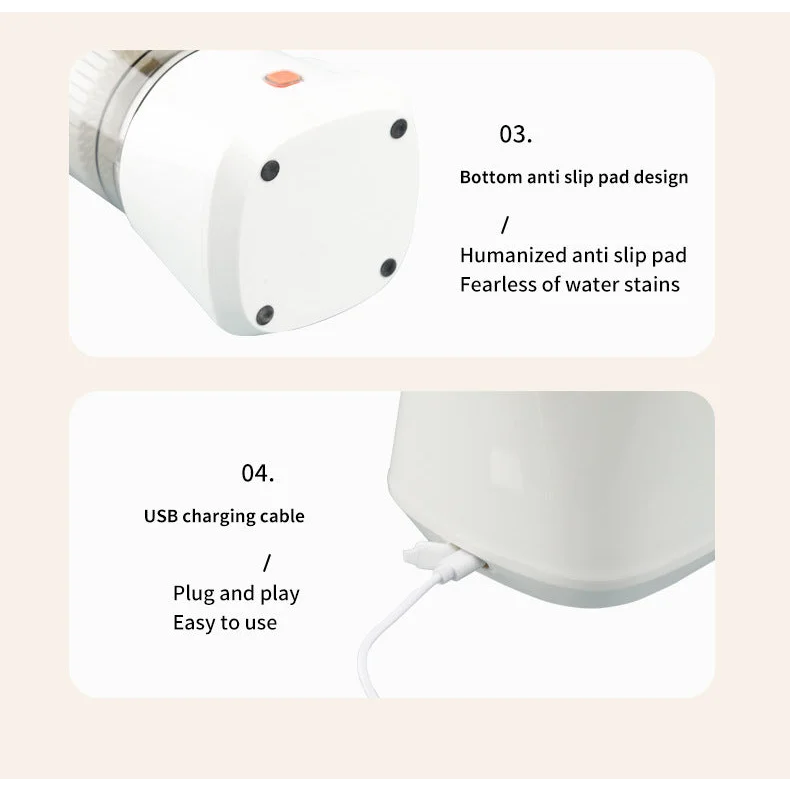 03.

Bottom anti slip pad design

/

Humanized anti slip pad
Fearless of water stains

04.

USB charging cable

/

Plug and play
Easy to use