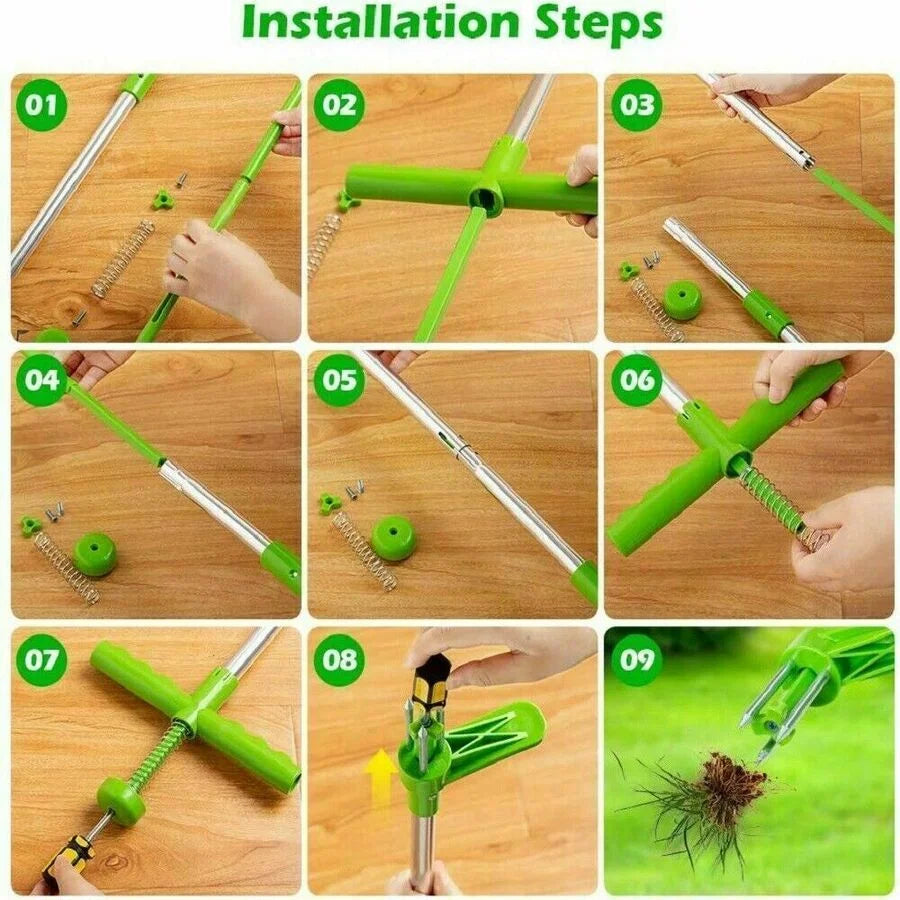 Installation Steps

01

02

03

04

05

06

07

08

09