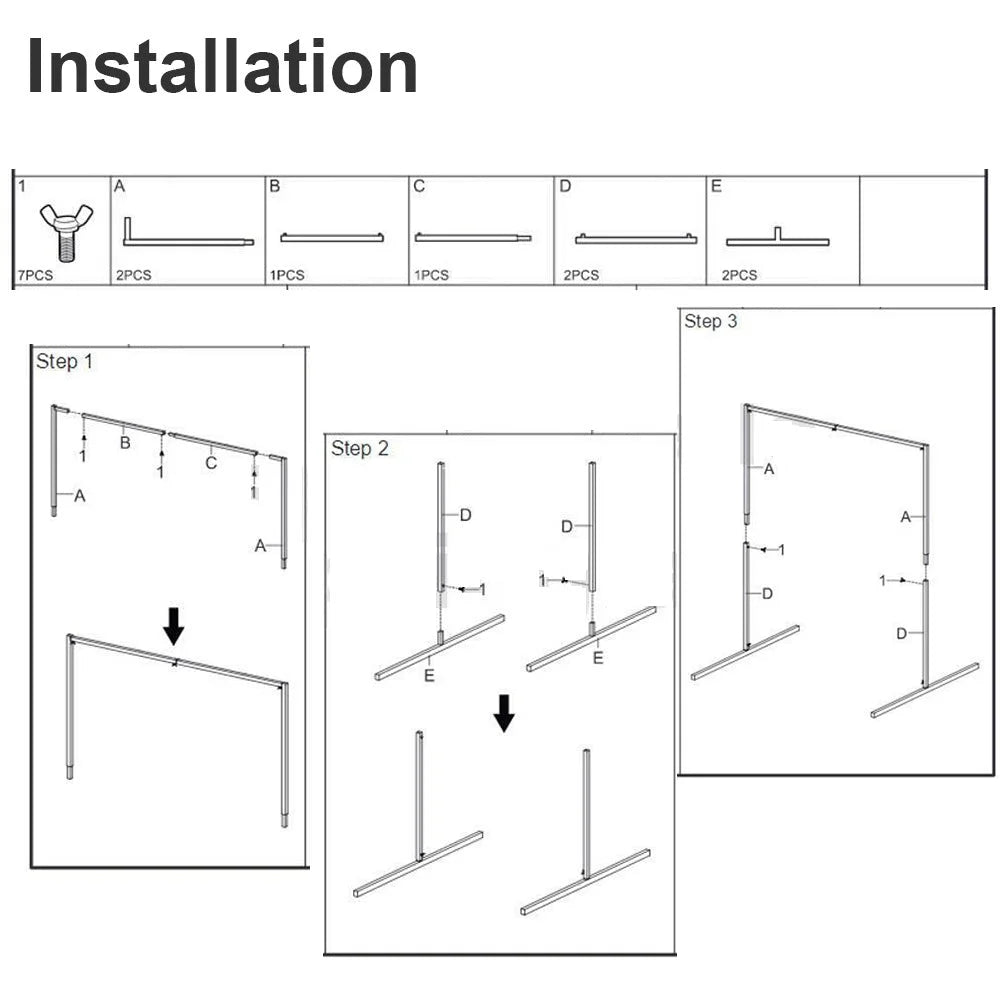 Installation

| 1 | A | B | C | D | E |  |
|---|---|---|---|---|---|---|
| 7PCS | 2PCS | 1PCS | 1PCS | 2PCS | 2PCS |  |

Step 1

1 B 1 C 1

A

A

Step 2

D D

1 1

E E

Step 3

A

A

1

1

D

D