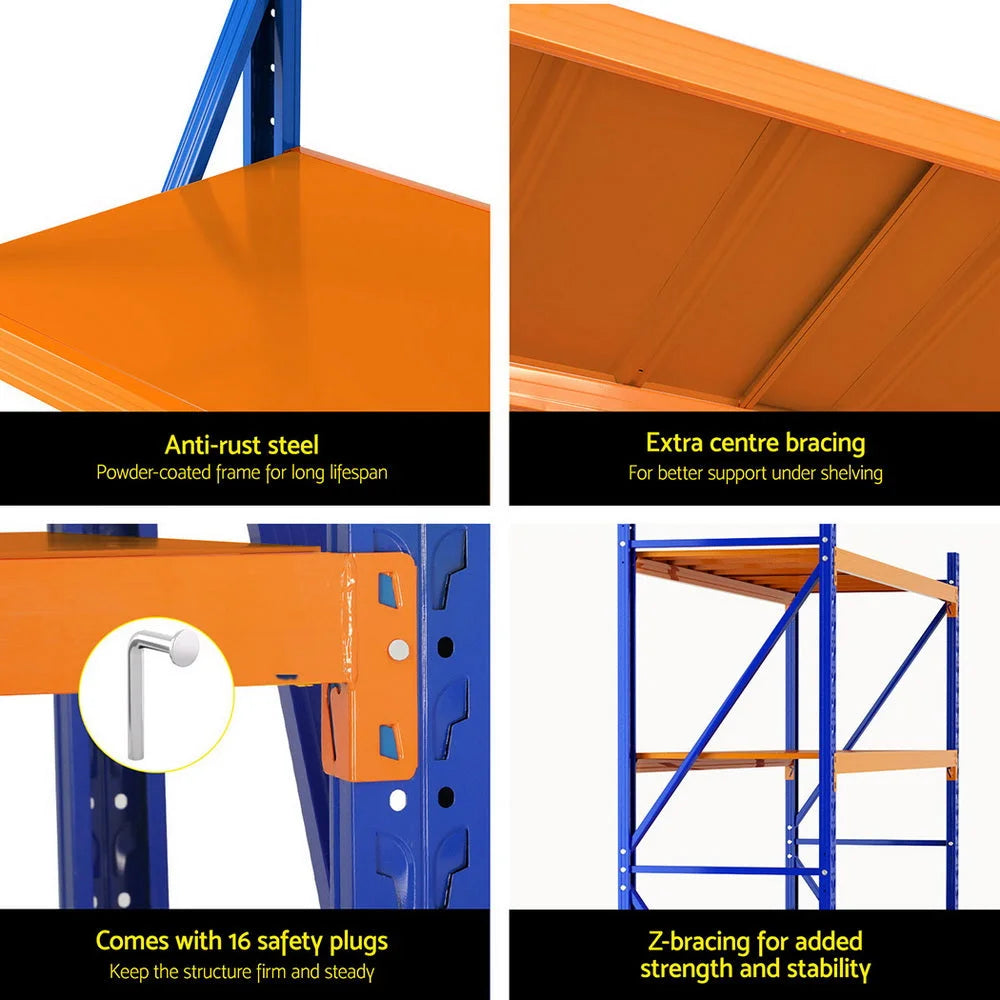 Anti-rust steel
Powder-coated frame for long lifespan

Extra centre bracing
For better support under shelving

Comes with 16 safety plugs
Keep the structure firm and steady

Z-bracing for added strength and stability