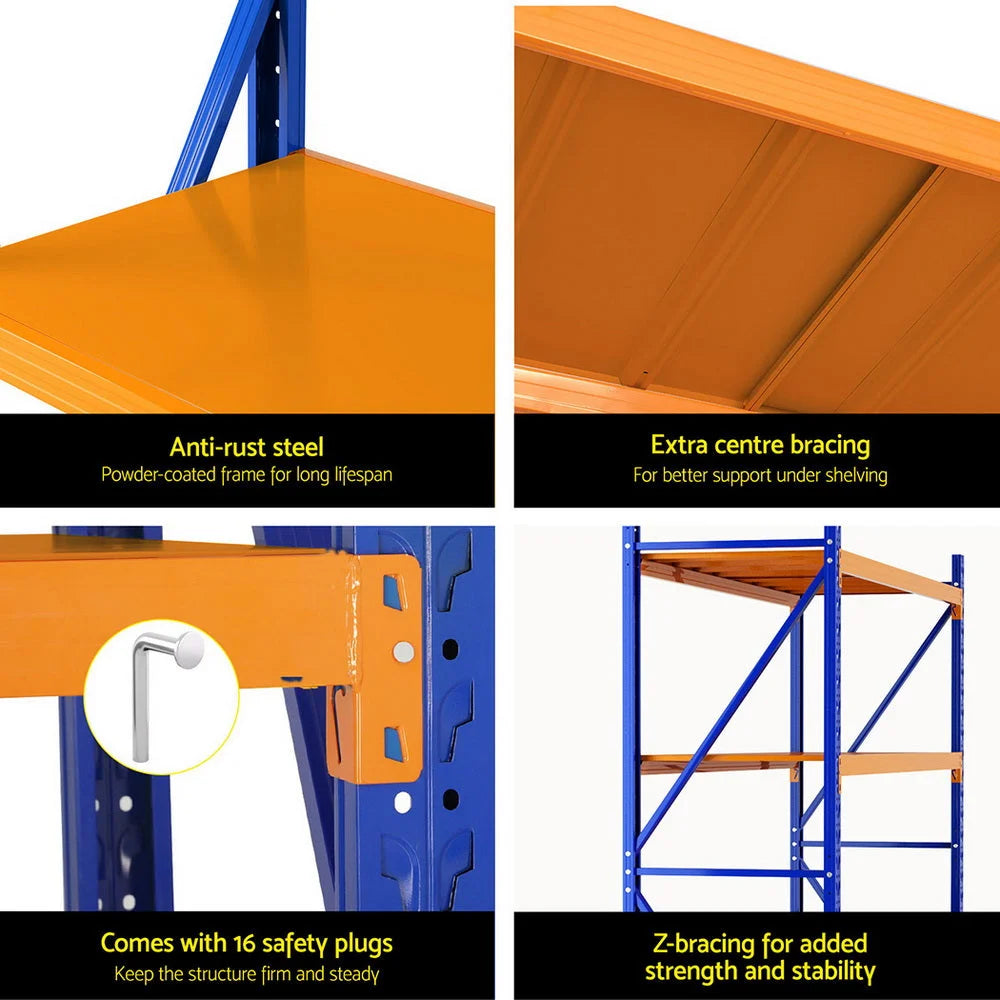 Anti-rust steel
Powder-coated frame for long lifespan

Extra centre bracing
For better support under shelving

Comes with 16 safety plugs
Keep the structure firm and steady

Z-bracing for added strength and stability