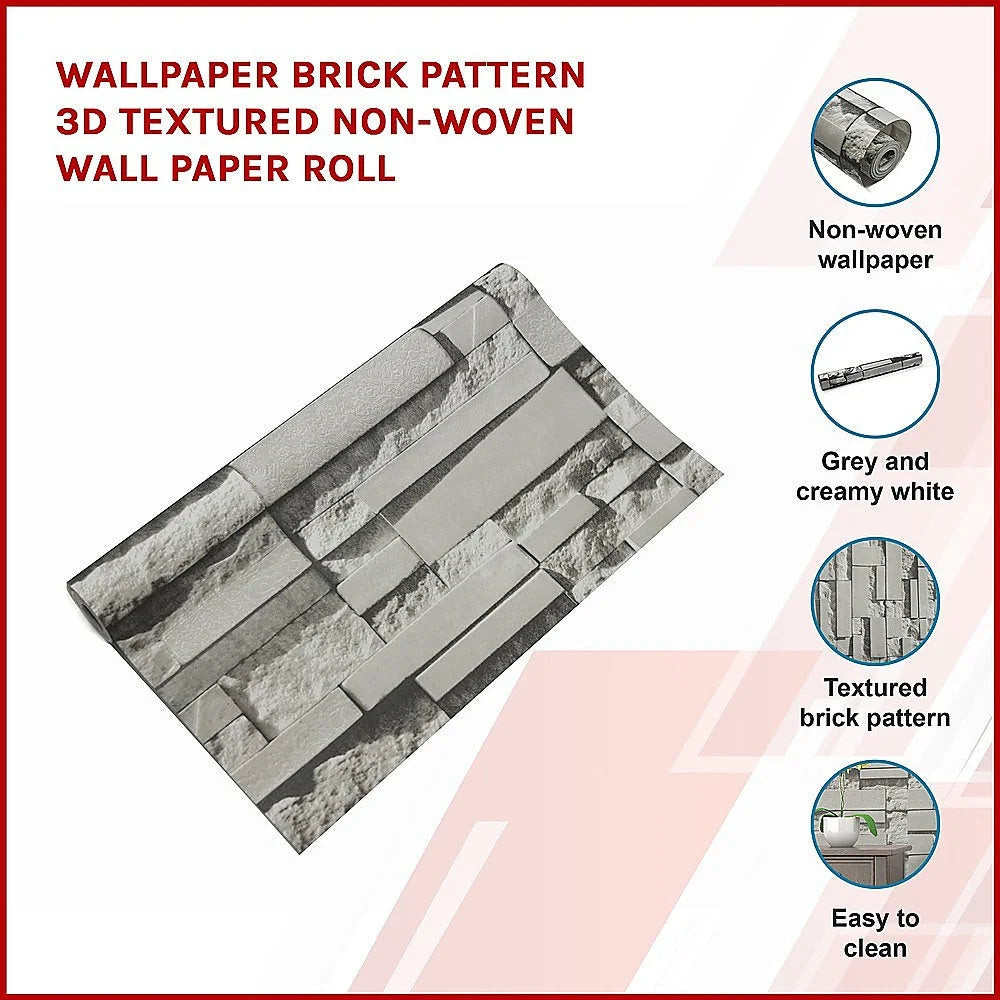 WALLPAPER BRICK PATTERN 3D TEXTURED NON-WOVEN WALL PAPER ROLL

Non-woven wallpaper

Grey and creamy white

Textured brick pattern

Easy to clean