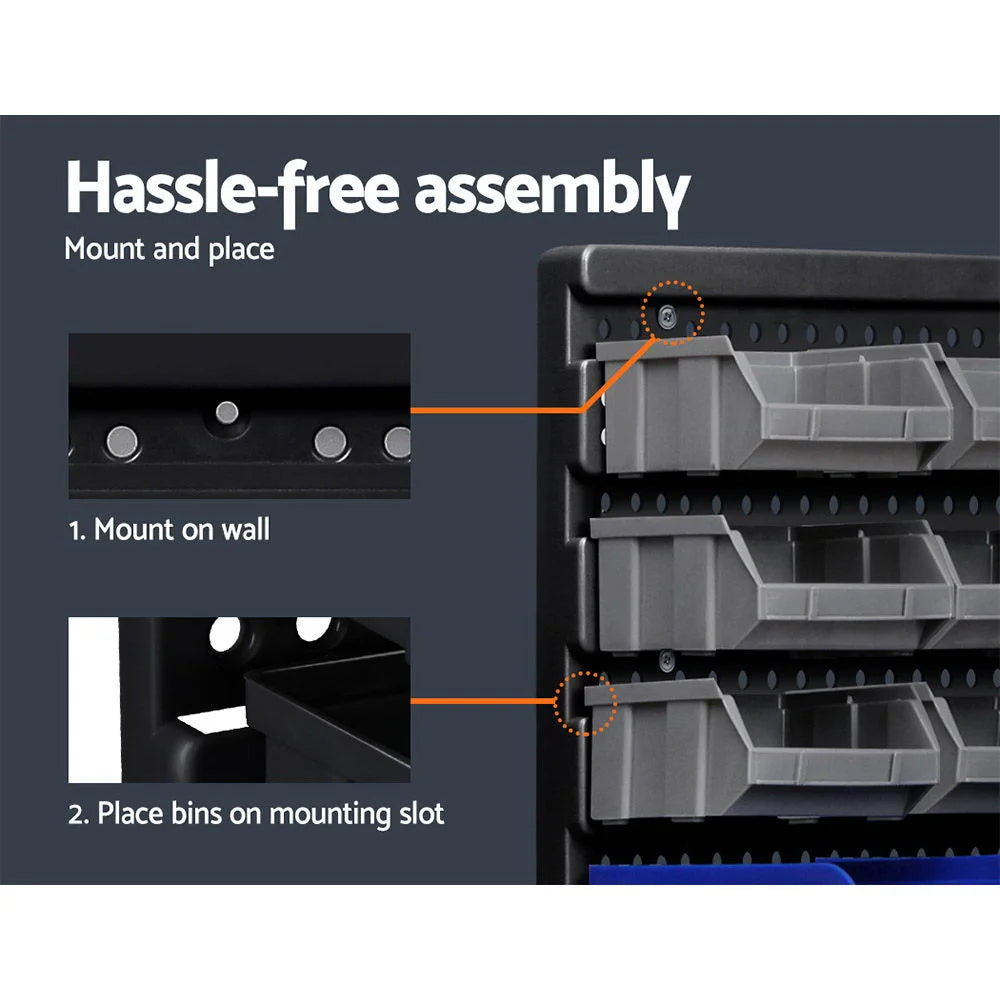 Hassle-free assembly
Mount and place

1. Mount on wall

2. Place bins on mounting slot