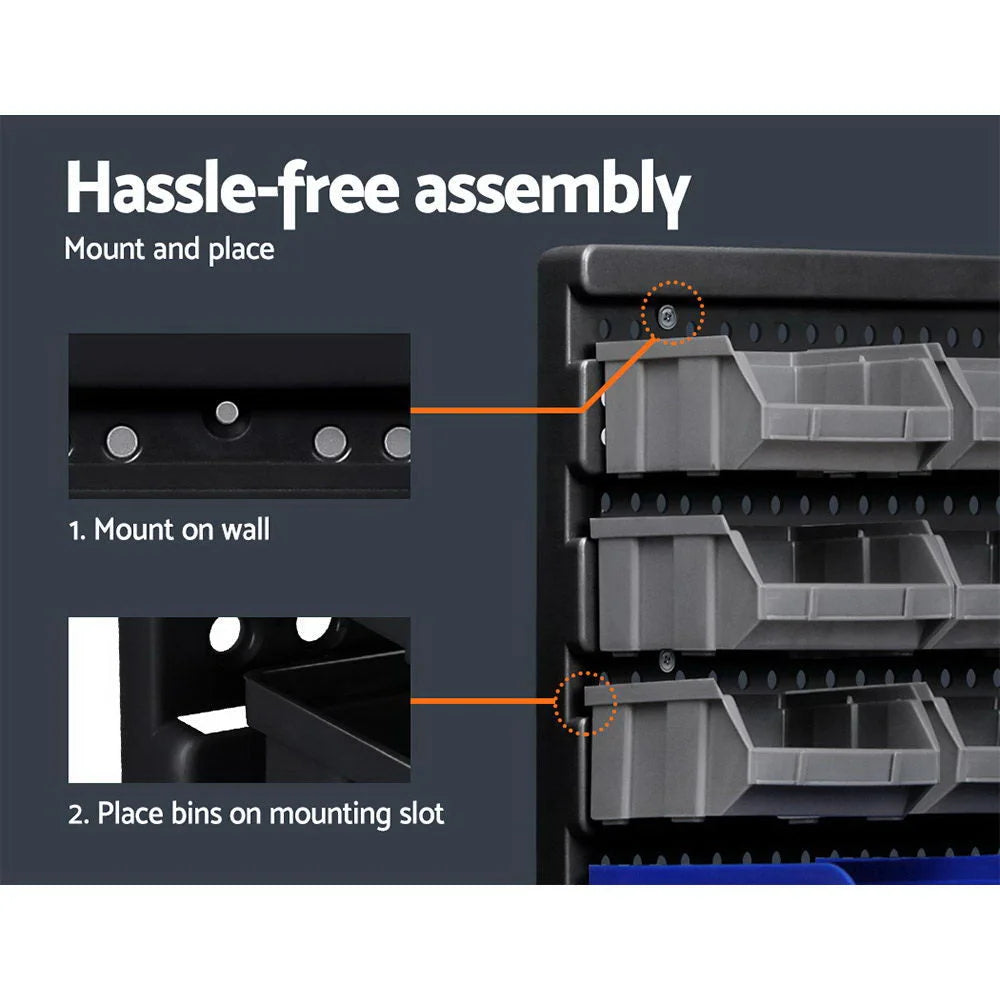 Hassle-free assembly

Mount and place

1. Mount on wall

2. Place bins on mounting slot