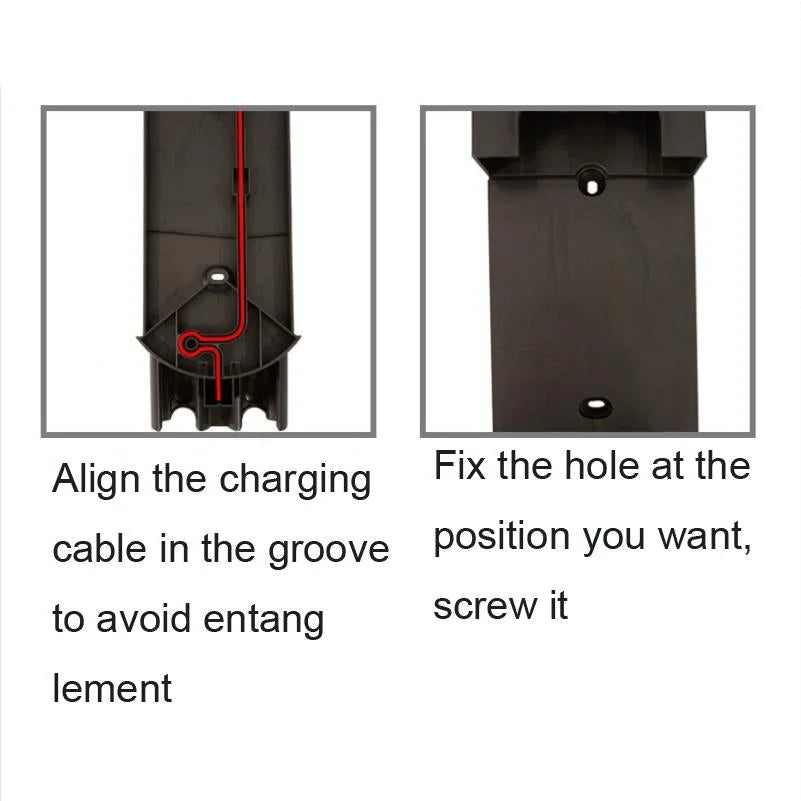 Align the charging cable in the groove to avoid entang lement

Fix the hole at the position you want, screw it