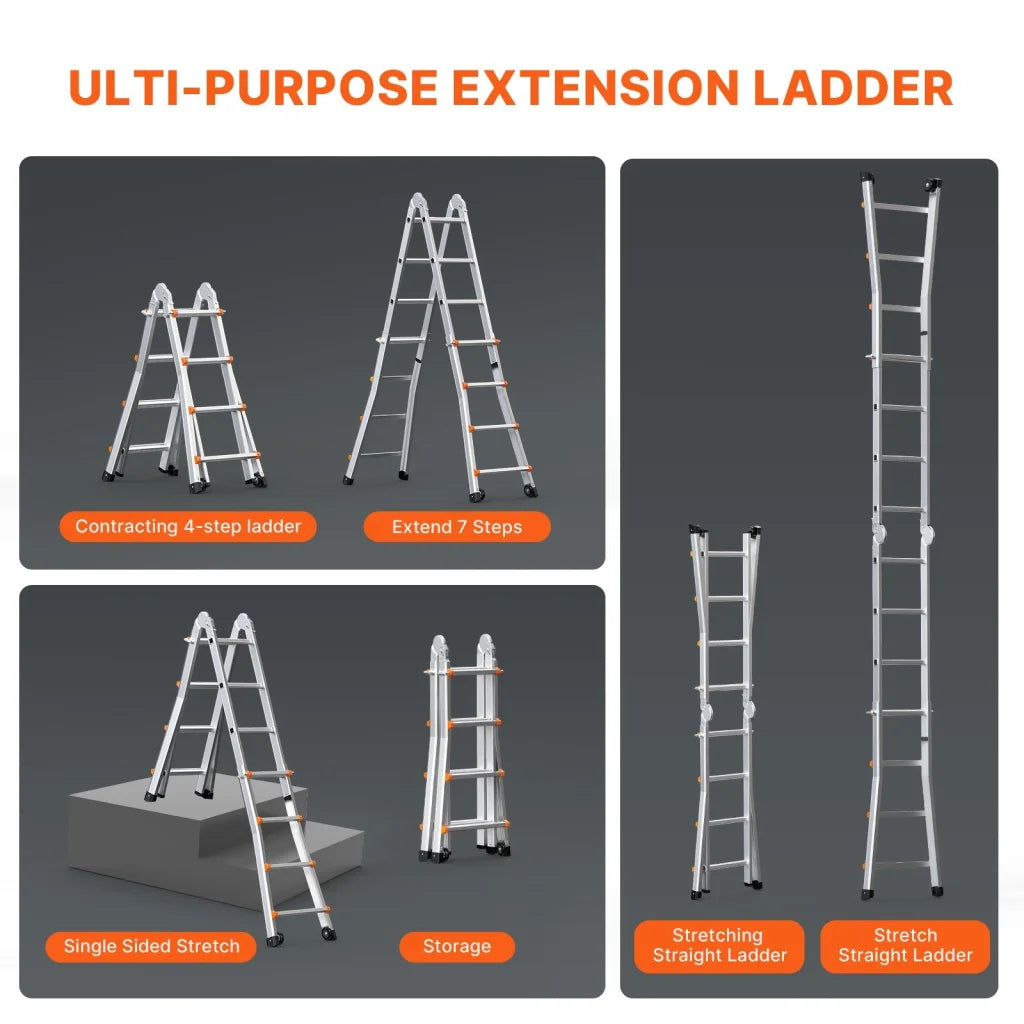 ULTI-PURPOSE EXTENSION LADDER

Contracting 4-step ladder

Extend 7 Steps

Single Sided Stretch

Storage

Stretching Straight Ladder

Stretch Straight Ladder