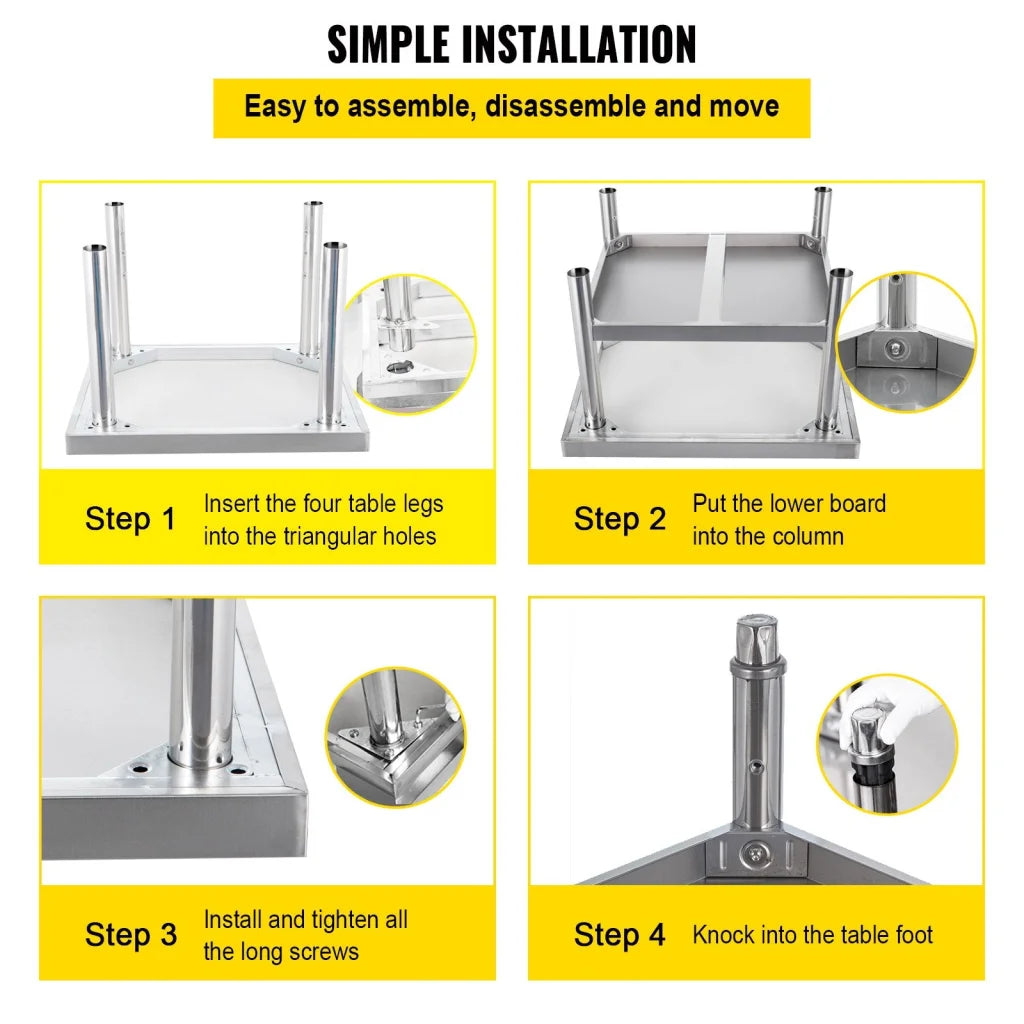 SIMPLE INSTALLATION

Easy to assemble, disassemble and move

Step 1 Insert the four table legs into the triangular holes

Step 2 Put the lower board into the column

Step 3 Install and tighten all the long screws

Step 4 Knock into the table foot