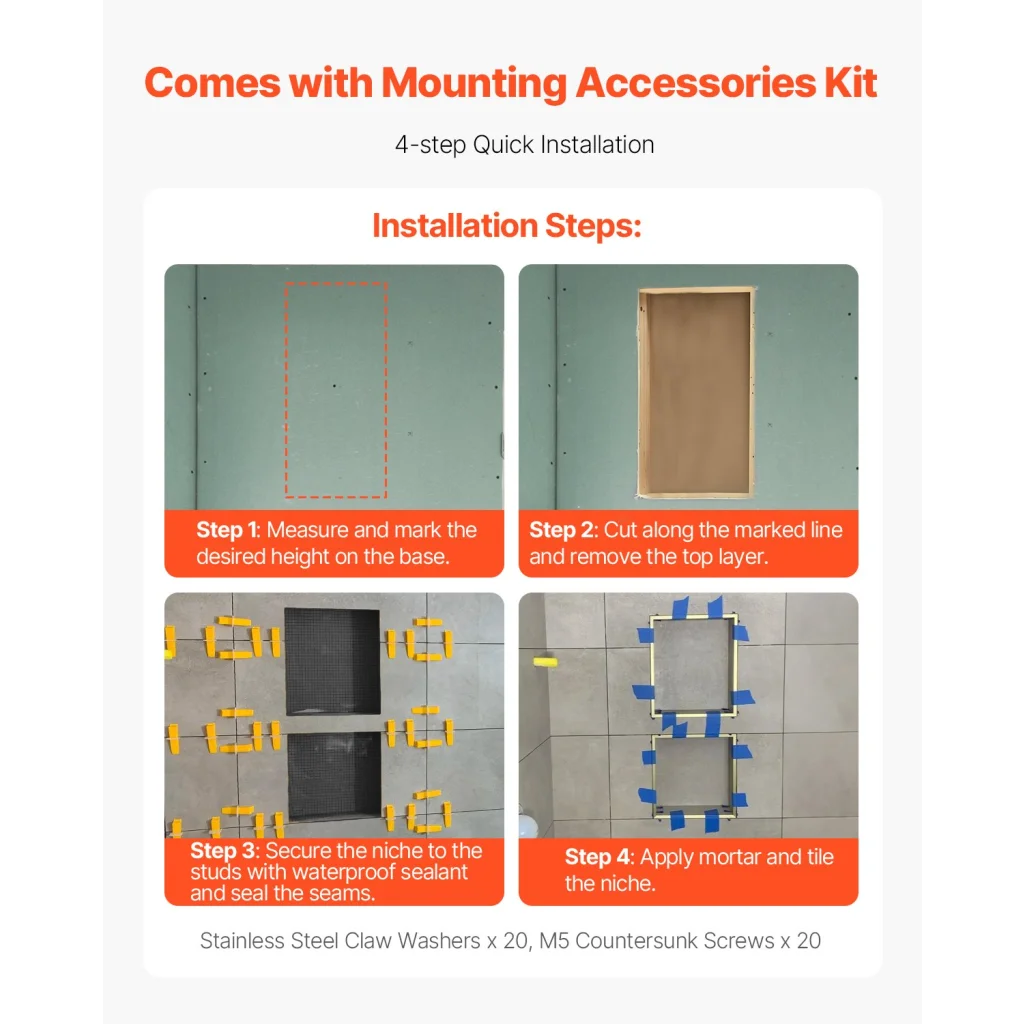 Comes with Mounting Accessories Kit

4-step Quick Installation

Installation Steps:

Step 1: Measure and mark the desired height on the base.

Step 2: Cut along the marked line and remove the top layer.

Step 3: Secure the niche to the studs with waterproof sealant and seal the seams.

Step 4: Apply mortar and tile the niche.

Stainless Steel Claw Washers x 20, M5 Countersunk Screws x 20