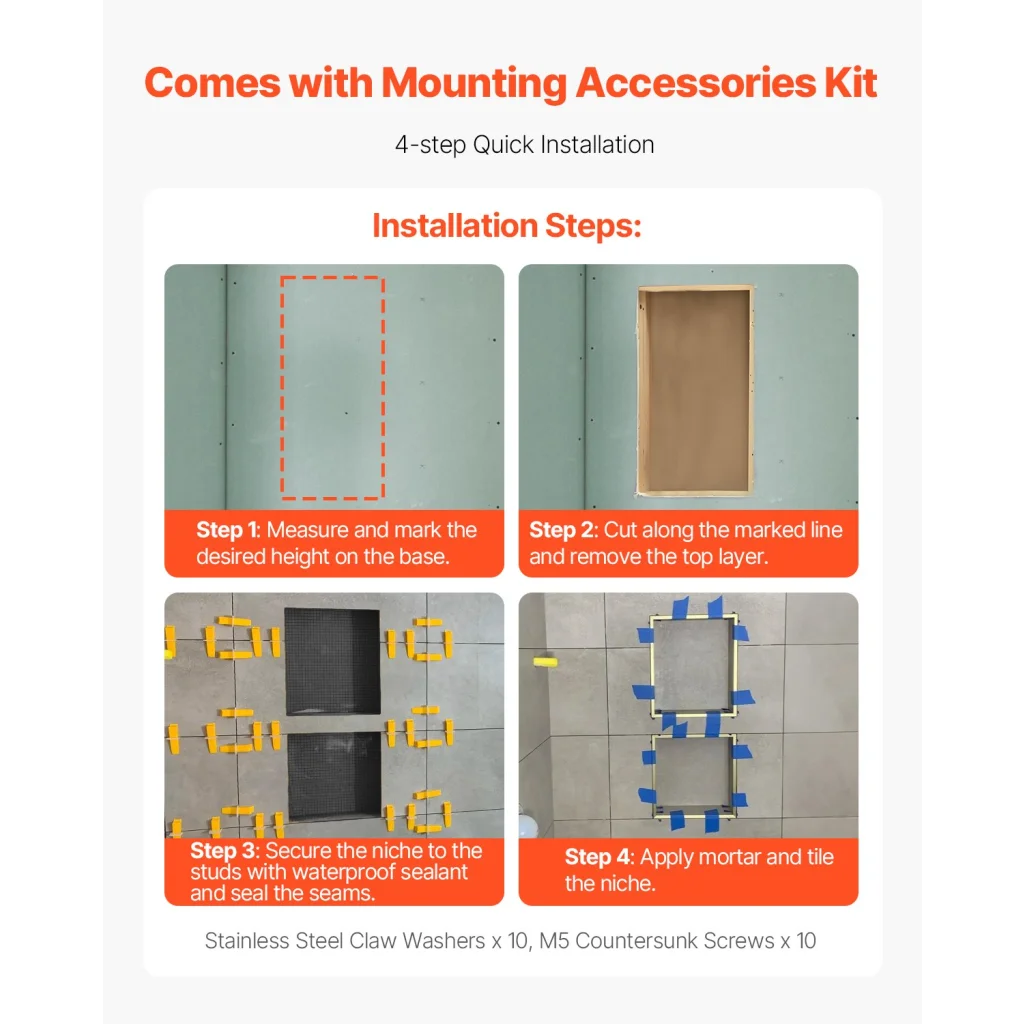 Comes with Mounting Accessories Kit

4-step Quick Installation

Installation Steps:

Step 1: Measure and mark the desired height on the base.

Step 2: Cut along the marked line and remove the top layer.

Step 3: Secure the niche to the studs with waterproof sealant and seal the seams.

Step 4: Apply mortar and tile the niche.

Stainless Steel Claw Washers x 10, M5 Countersunk Screws x 10