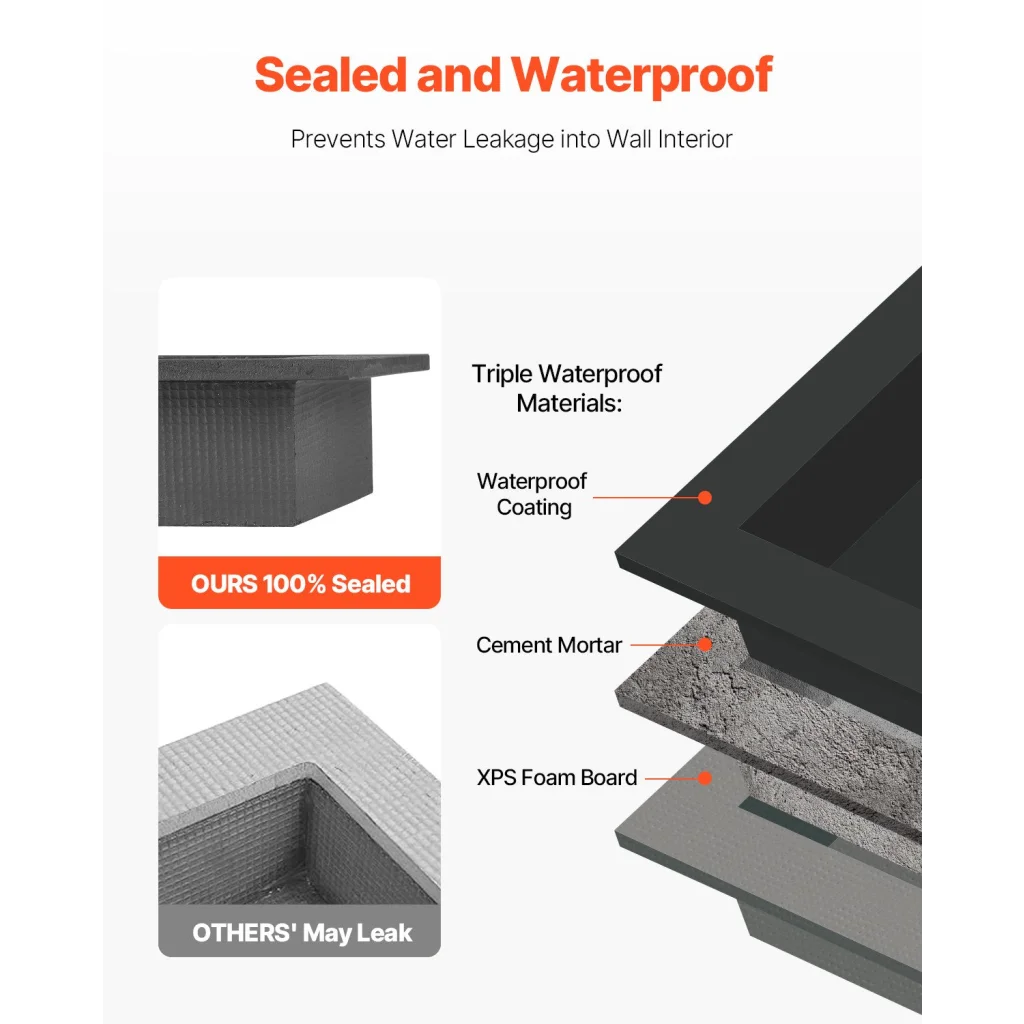 Sealed and Waterproof

Prevents Water Leakage into Wall Interior

OURS 100% Sealed

OTHERS' May Leak

Triple Waterproof Materials:

Waterproof Coating

Cement Mortar

XPS Foam Board