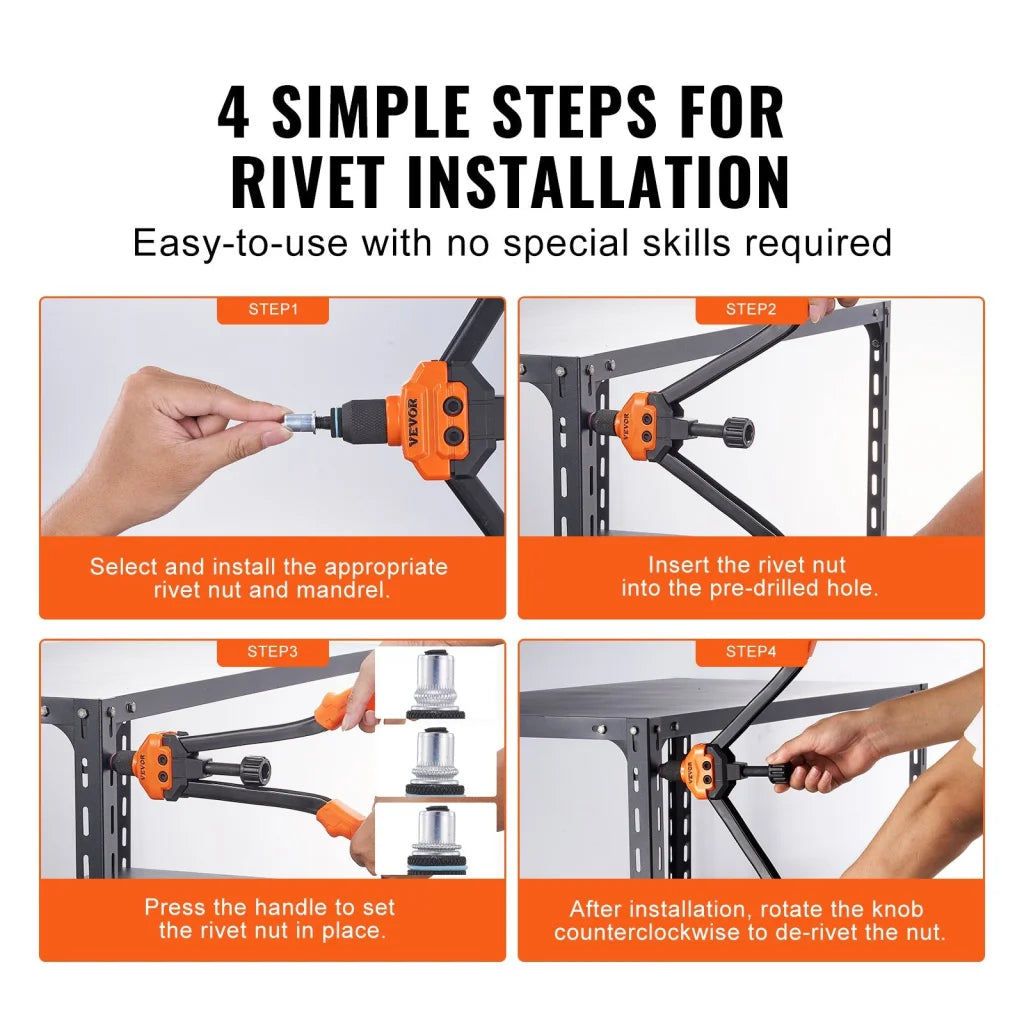 4 SIMPLE STEPS FOR RIVET INSTALLATION

Easy-to-use with no special skills required

STEP1

VEVOR

Select and install the appropriate rivet nut and mandrel.

STEP2

VEVOR

Insert the rivet nut into the pre-drilled hole.

STEP3

VEVOR

Press the handle to set the rivet nut in place.

STEP4

VEVOR

After installation, rotate the knob counterclockwise to de-rivet the nut.