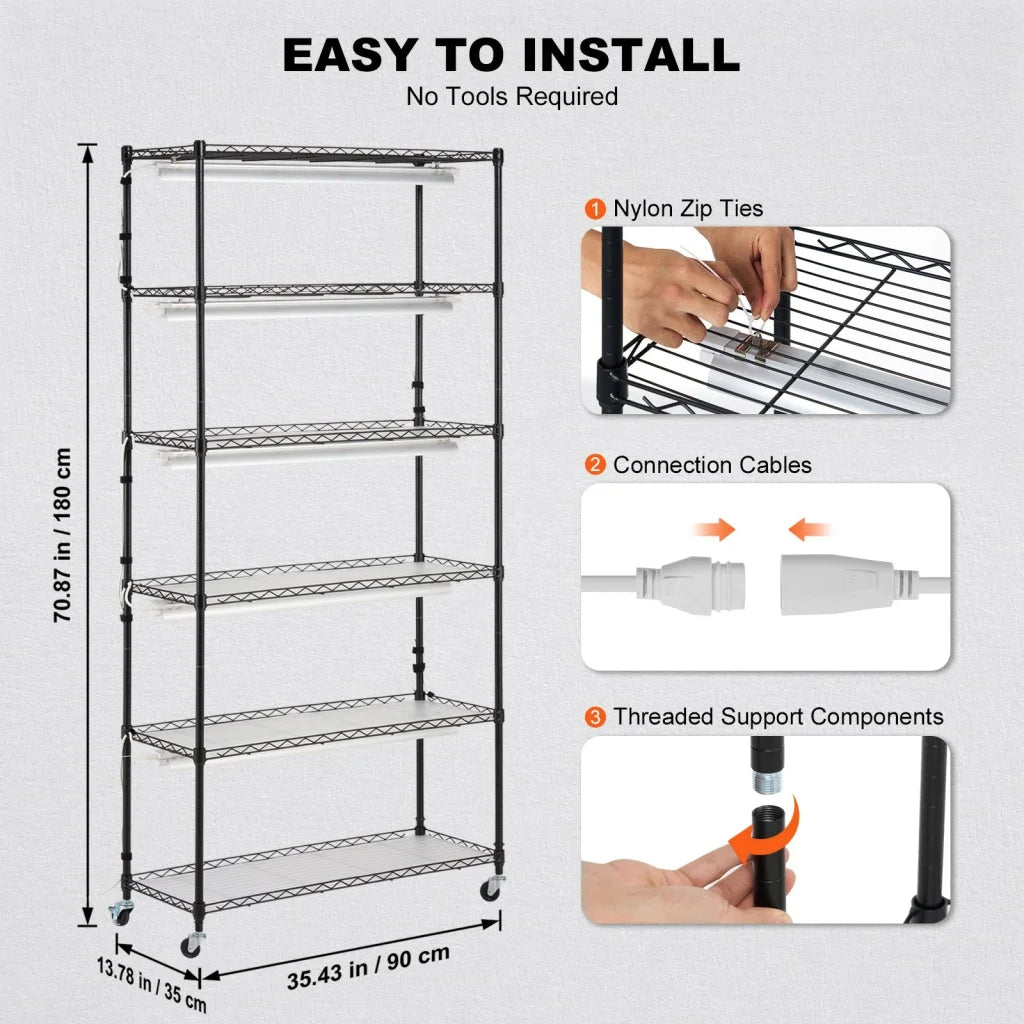 EASY TO INSTALL
No Tools Required

70.87 in / 180 cm

13.78 in / 35 cm

35.43 in / 90 cm

1 Nylon Zip Ties

2 Connection Cables

3 Threaded Support Components