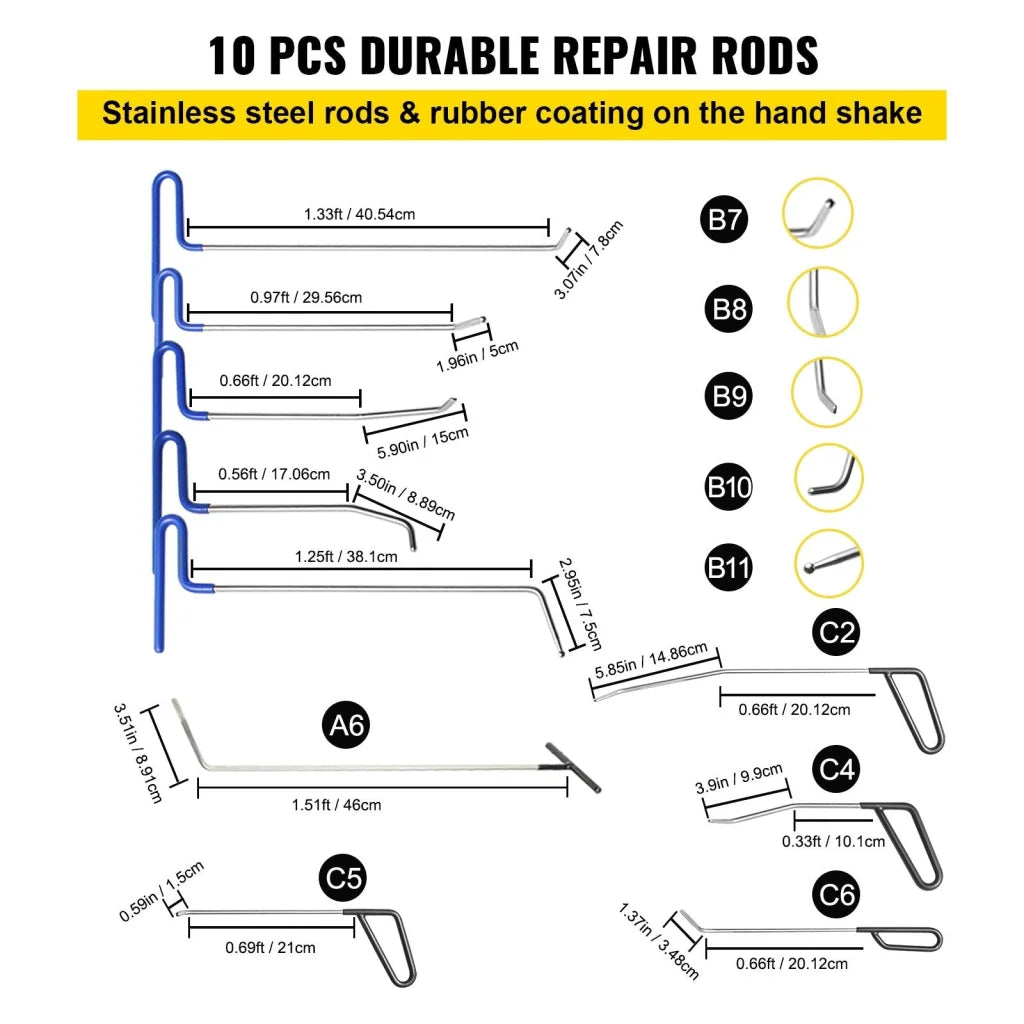 10 PCS DURABLE REPAIR RODS

Stainless steel rods & rubber coating on the hand shake

1.33ft / 40.54cm

3.07in / 7.8cm

B7

0.97ft / 29.56cm

1.96in / 5cm

B8

0.66ft / 20.12cm

5.90in / 15cm

B9

0.56ft / 17.06cm

3.50in / 8.89cm

B10

1.25ft / 38.1cm

2.95in / 7.5cm

B11

C2

5.85in / 14.86cm

0.66ft / 20.12cm

3.51in / 8.91cm

A6

1.51ft / 46cm

C4

3.9in / 9.9cm

0.33ft / 10.1cm

C5

0.59in / 1.5cm

0.69ft / 21cm

C6

1.37in / 3.48cm

0.66ft / 20.12cm