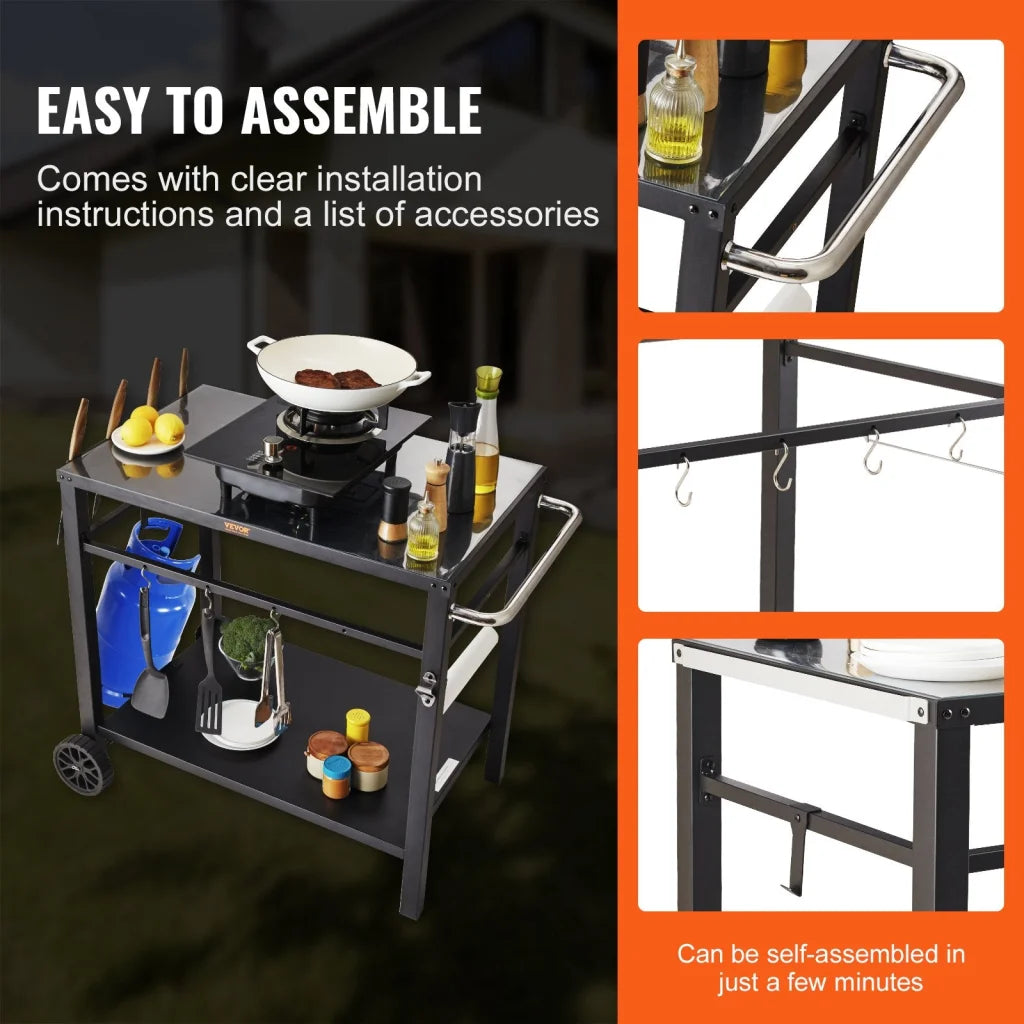 EASY TO ASSEMBLE

Comes with clear installation instructions and a list of accessories

VEVOR

Can be self-assembled in just a few minutes