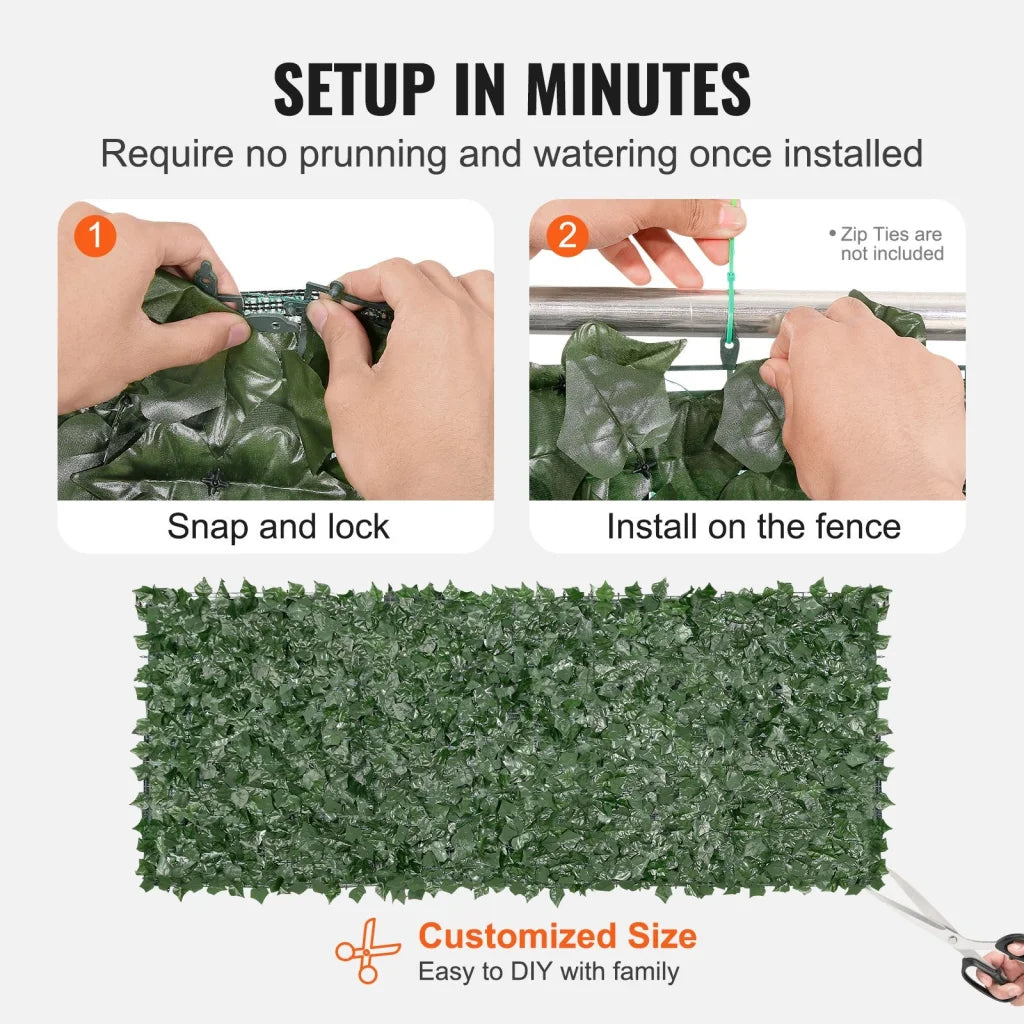 SETUP IN MINUTES
Require no prunning and watering once installed

1

Snap and lock

2

• Zip Ties are not included

Install on the fence

Customized Size
Easy to DIY with family