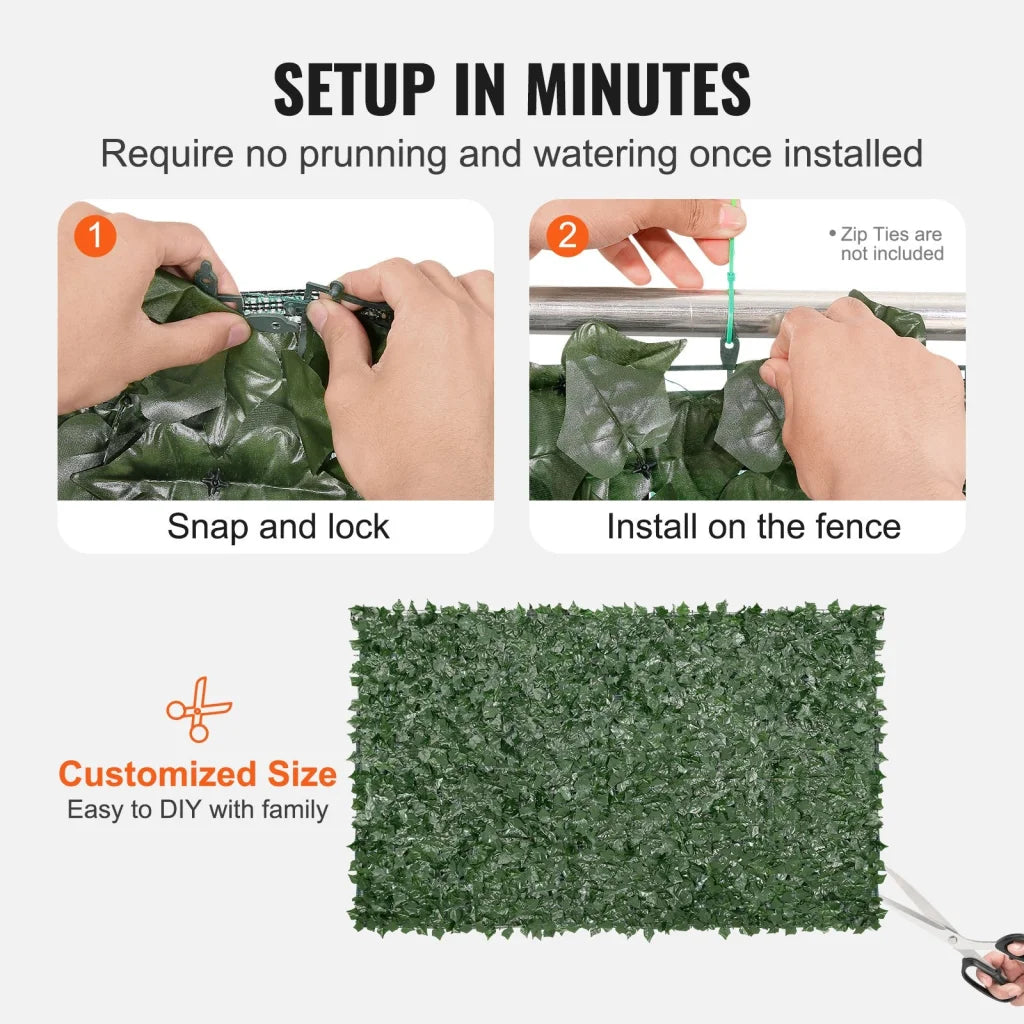 SETUP IN MINUTES

Require no prunning and watering once installed

1

Snap and lock

2

• Zip Ties are not included

Install on the fence

Customized Size

Easy to DIY with family