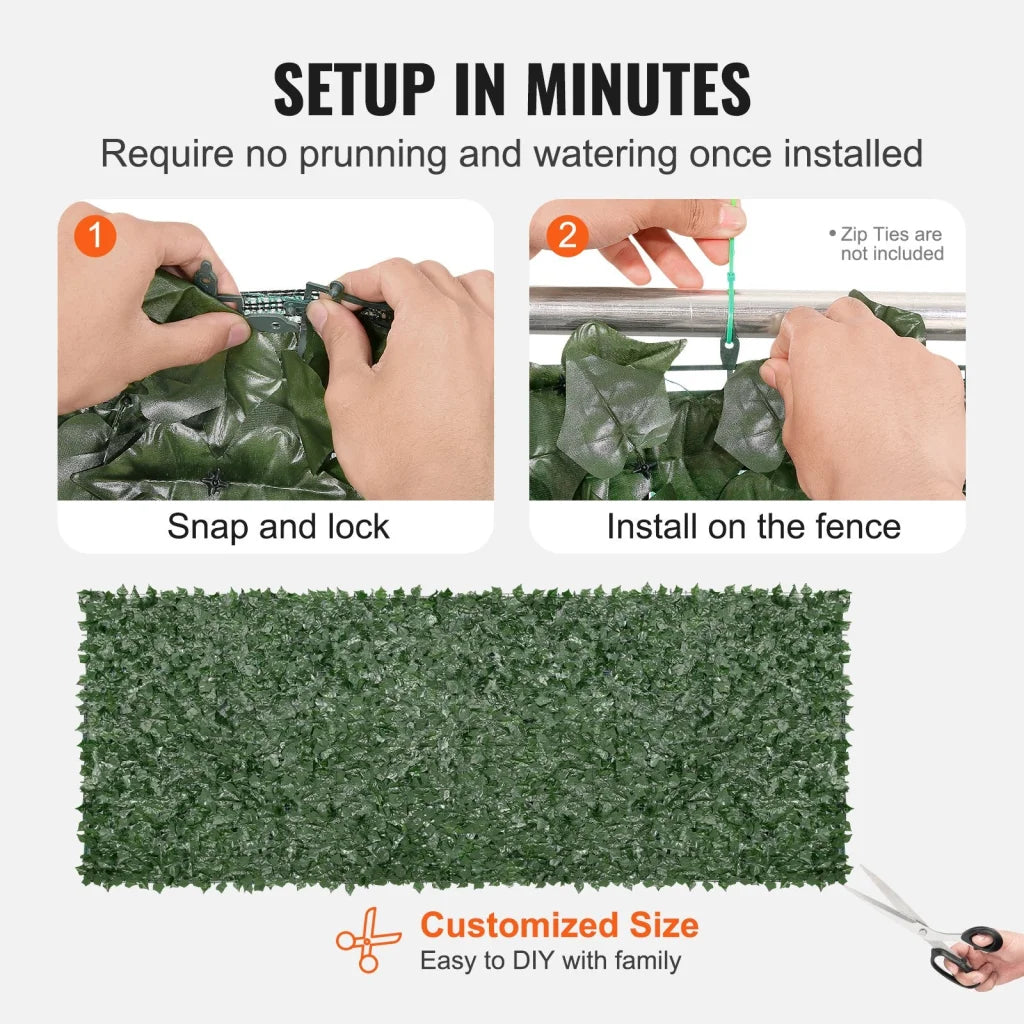 SETUP IN MINUTES
Require no prunning and watering once installed

1
Snap and lock

2
• Zip Ties are not included
Install on the fence

Customized Size
Easy to DIY with family