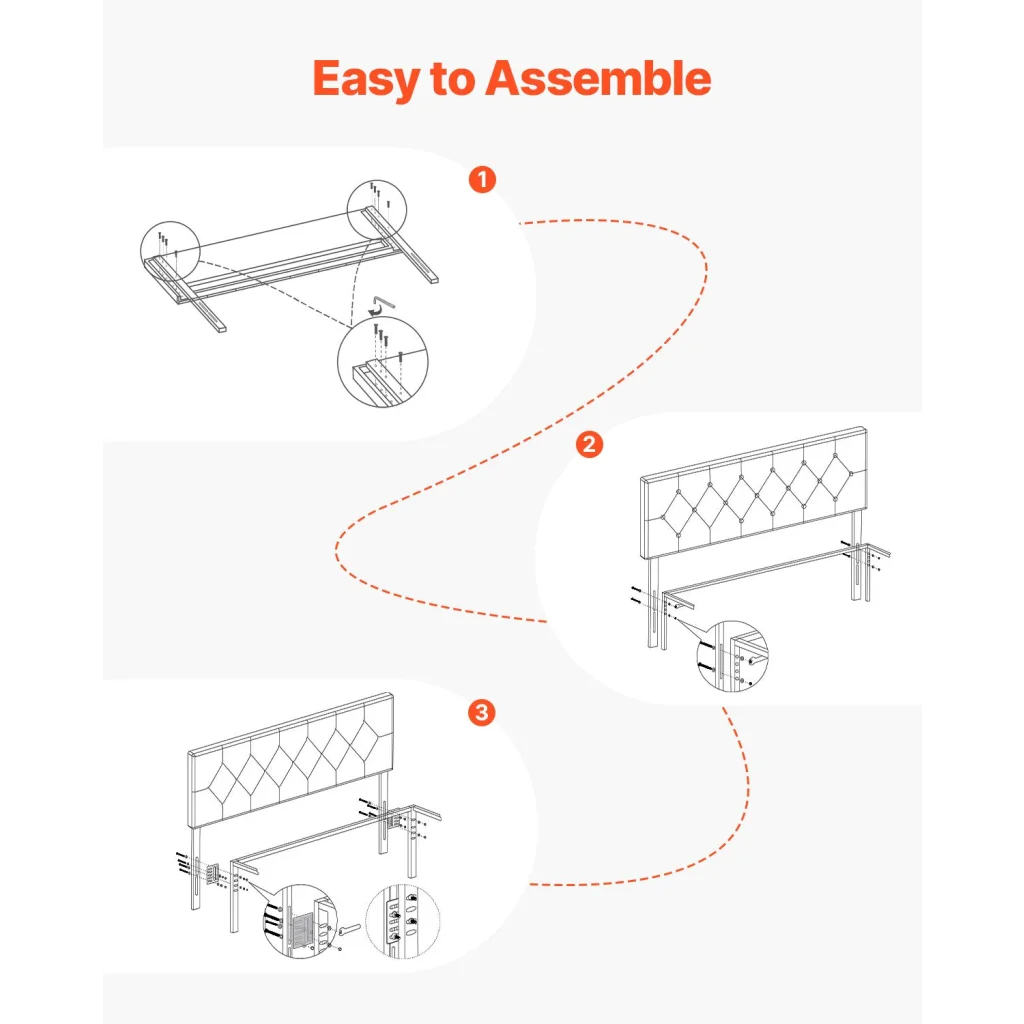 Easy to Assemble

1

2

3