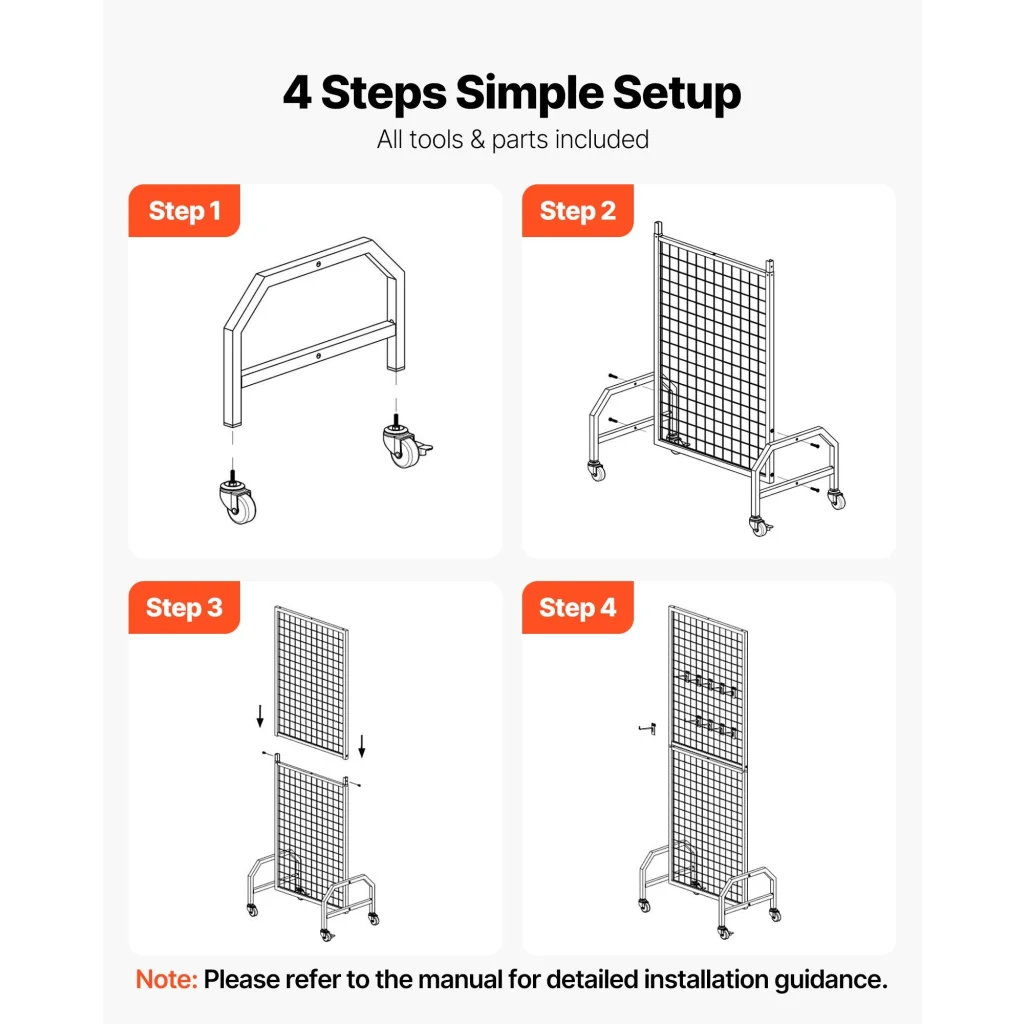 4 Steps Simple Setup

All tools & parts included

Step 1

Step 2

Step 3

Step 4

Note: Please refer to the manual for detailed installation guidance.