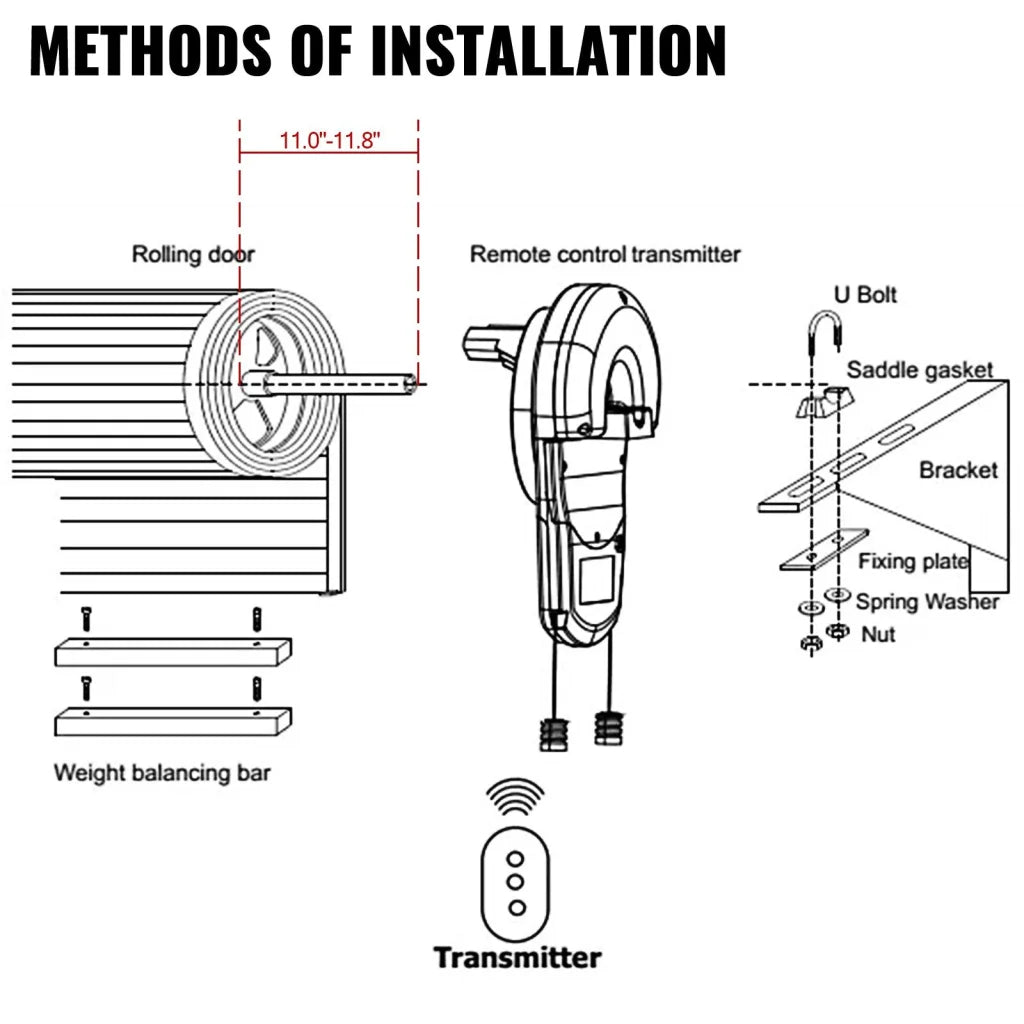 METHODS OF INSTALLATION

11.0"-11.8"

Rolling door

Remote control transmitter

U Bolt

Saddle gasket

Bracket

Fixing plate

Spring Washer

Nut

Weight balancing bar

Transmitter