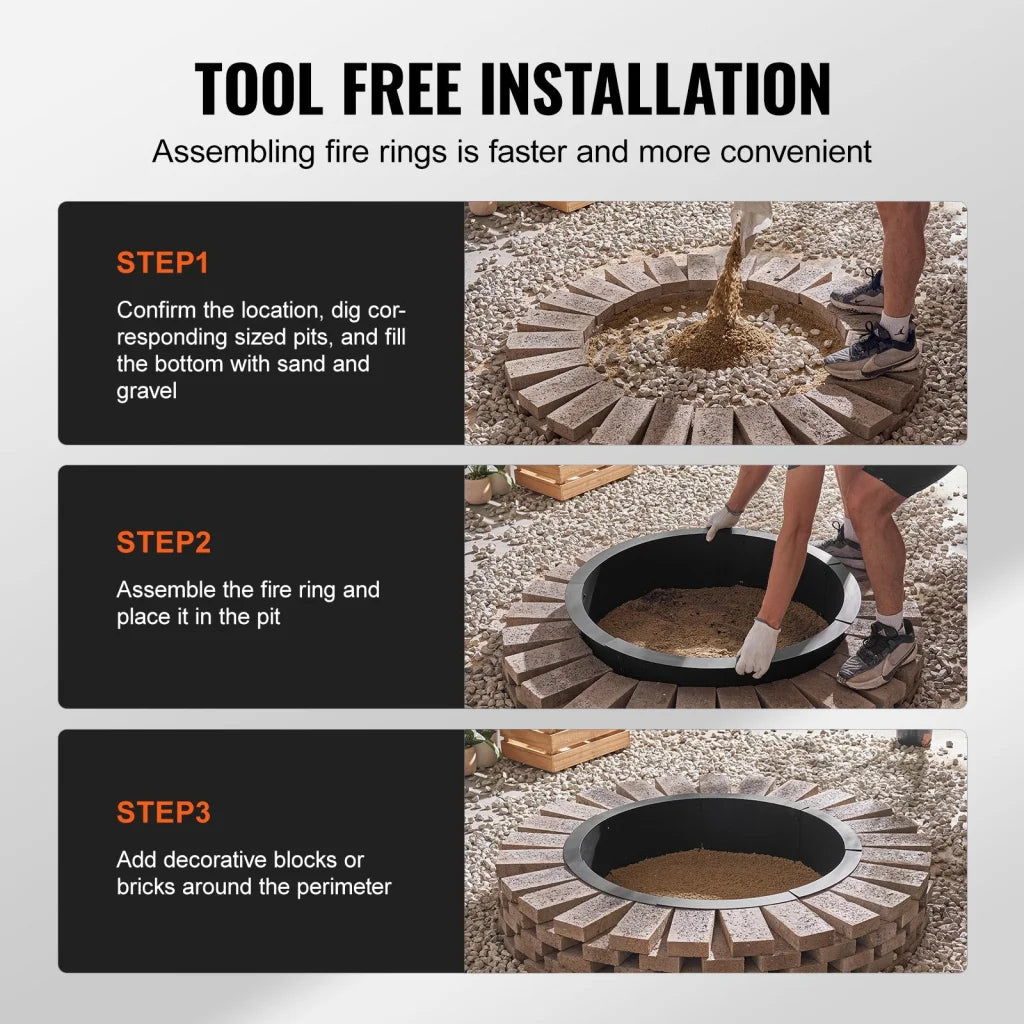 TOOL FREE INSTALLATION

Assembling fire rings is faster and more convenient

STEP1

Confirm the location, dig corresponding sized pits, and fill the bottom with sand and gravel

STEP2

Assemble the fire ring and place it in the pit

STEP3

Add decorative blocks or bricks around the perimeter