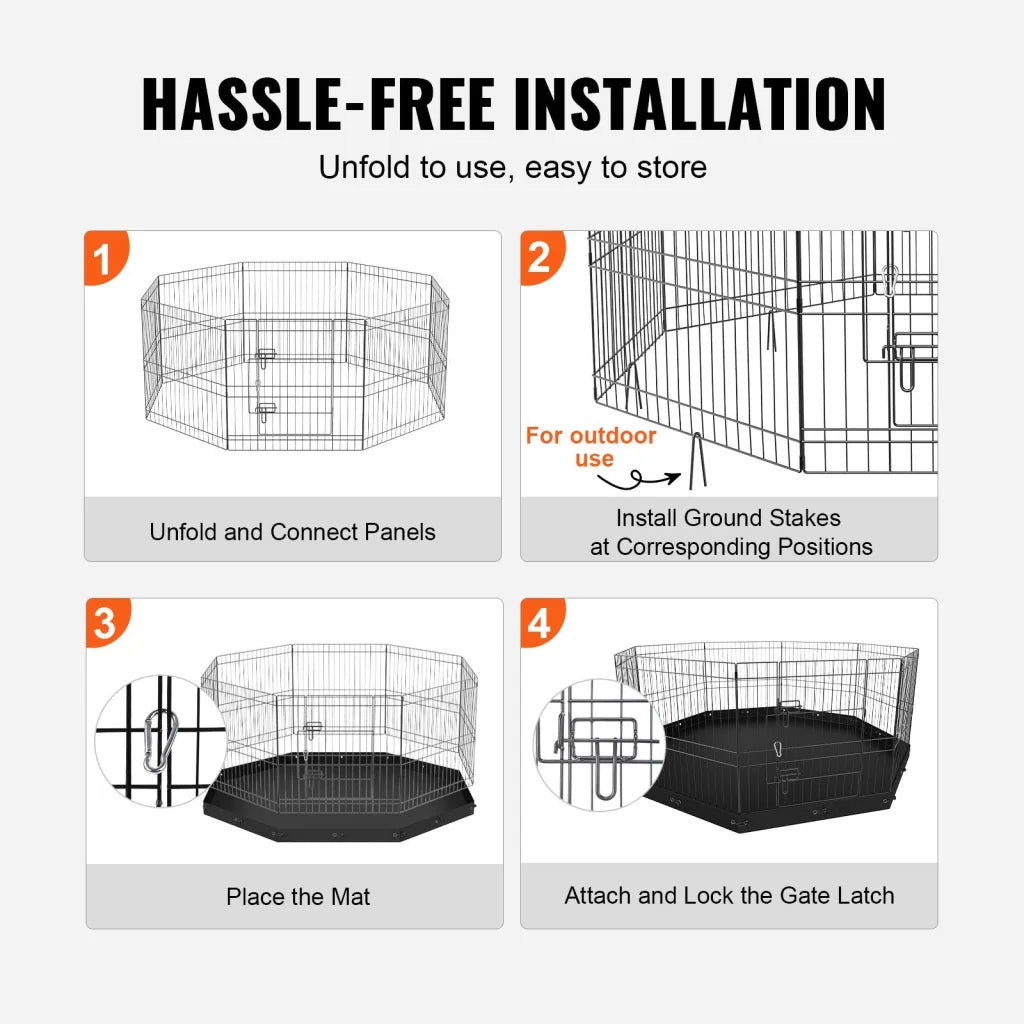 HASSLE-FREE INSTALLATION

Unfold to use, easy to store

1

Unfold and Connect Panels

2

For outdoor use

Install Ground Stakes at Corresponding Positions

3

Place the Mat

4

Attach and Lock the Gate Latch