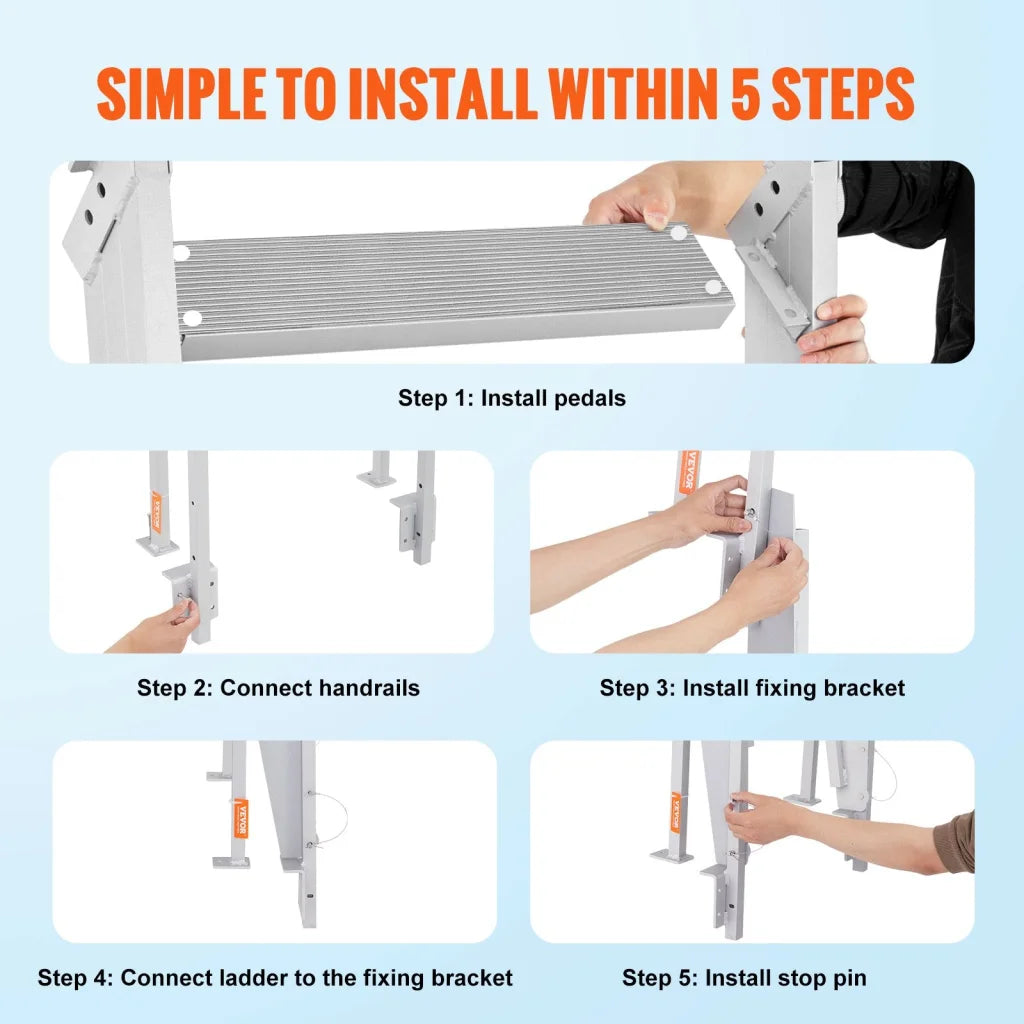 SIMPLE TO INSTALL WITHIN 5 STEPS

Step 1: Install pedals

VEVOR

VEVOR

Step 2: Connect handrails

Step 3: Install fixing bracket

VEVOR

VEVOR

Step 4: Connect ladder to the fixing bracket

Step 5: Install stop pin