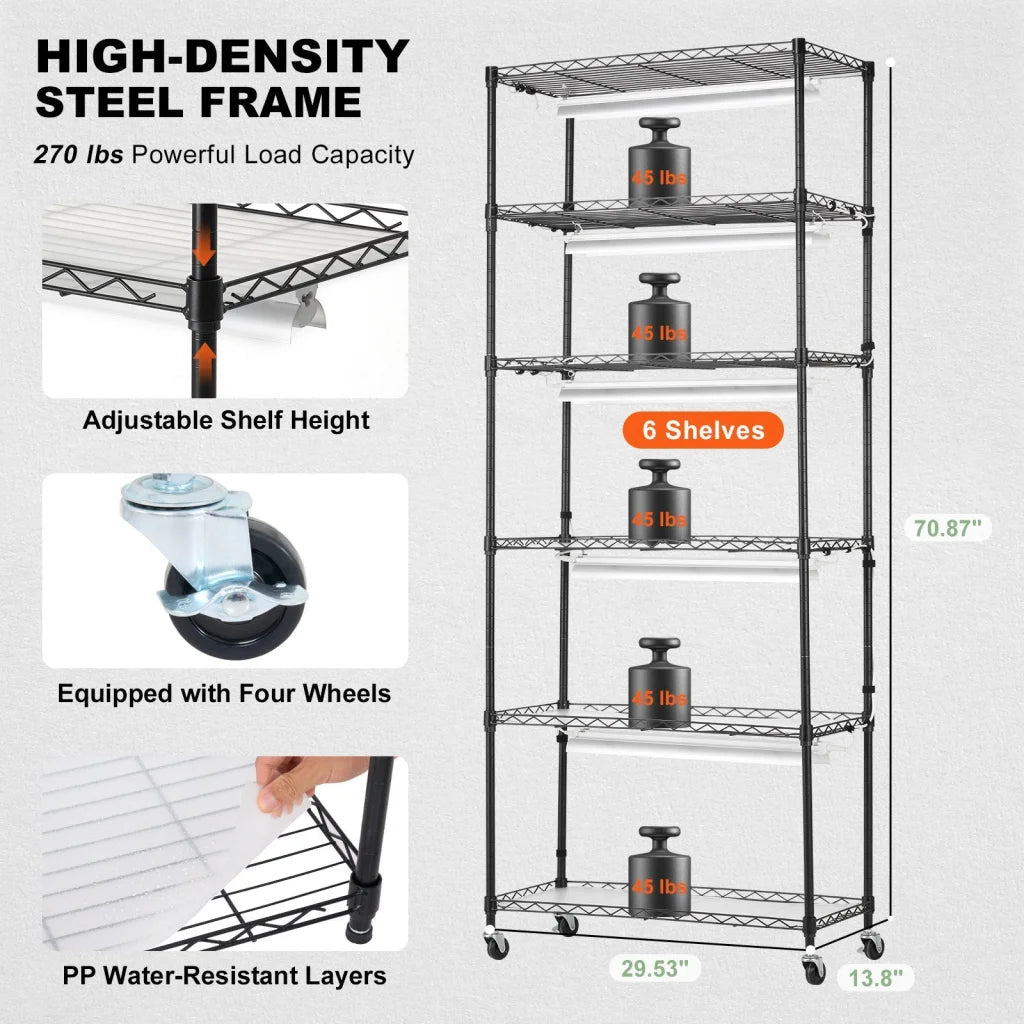 HIGH-DENSITY STEEL FRAME

270 lbs Powerful Load Capacity

Adjustable Shelf Height

Equipped with Four Wheels

PP Water-Resistant Layers

45 lbs

45 lbs

6 Shelves

45 lbs

45 lbs

45 lbs

70.87"

29.53"

13.8"