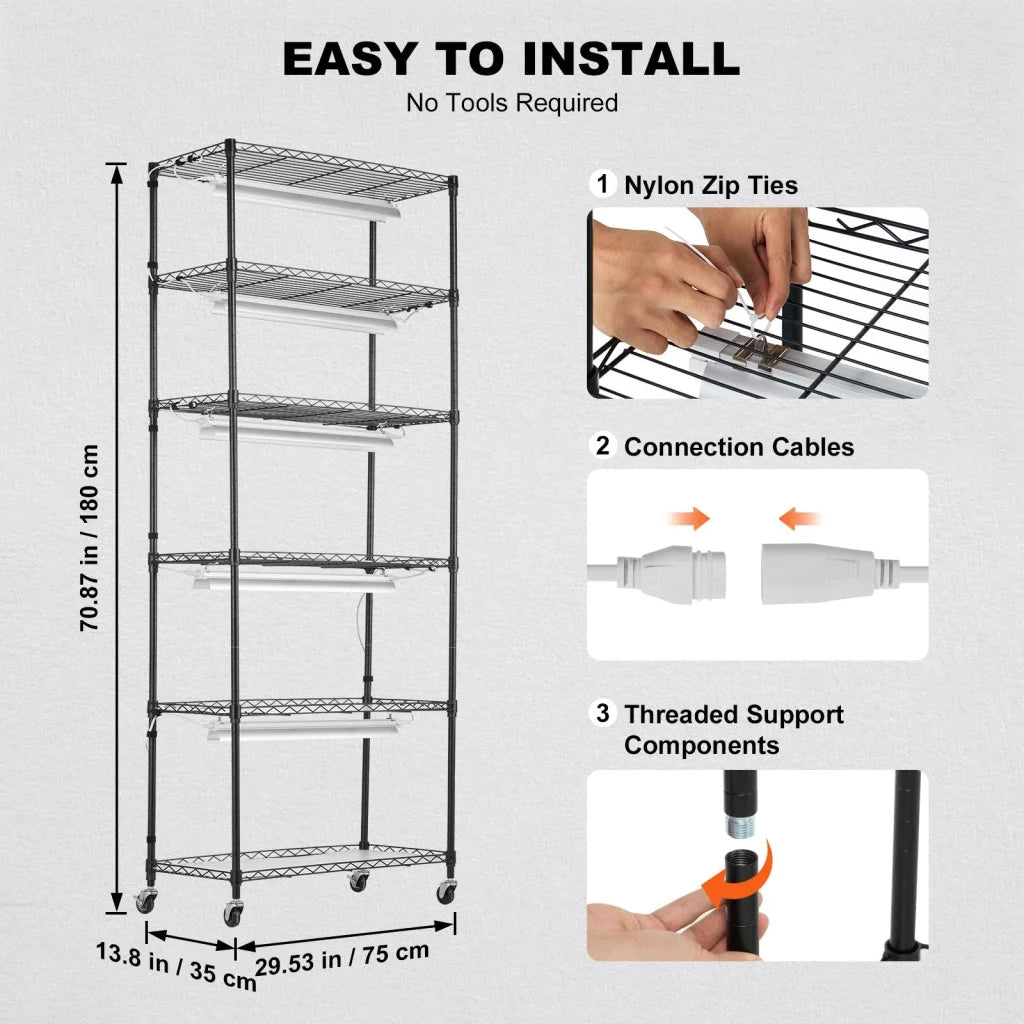 EASY TO INSTALL
No Tools Required

70.87 in / 180 cm

13.8 in / 35 cm

29.53 in / 75 cm

1 Nylon Zip Ties

2 Connection Cables

3 Threaded Support Components