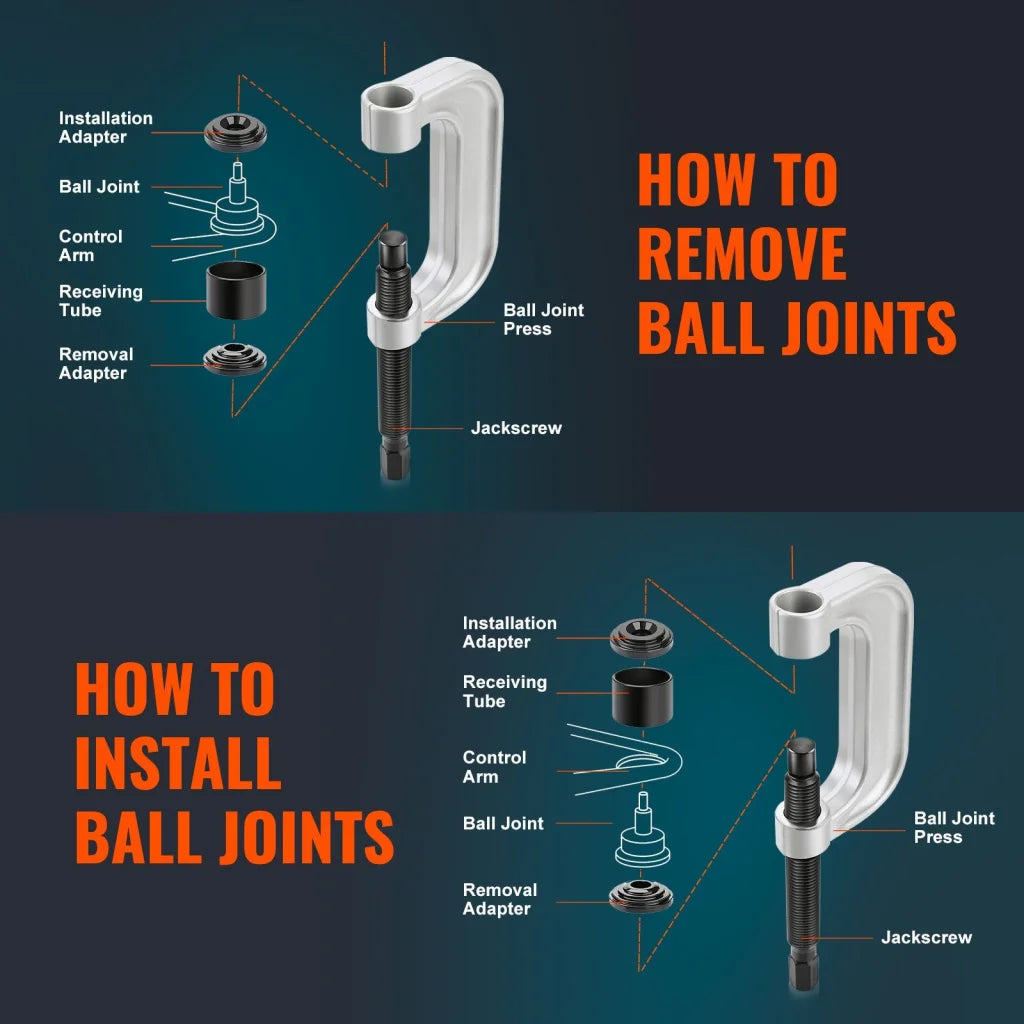 Installation Adapter

Ball Joint

Control Arm

Receiving Tube

Removal Adapter

Ball Joint Press

Jackscrew

HOW TO REMOVE BALL JOINTS

HOW TO INSTALL BALL JOINTS

Installation Adapter

Receiving Tube

Control Arm

Ball Joint

Removal Adapter

Ball Joint Press

Jackscrew