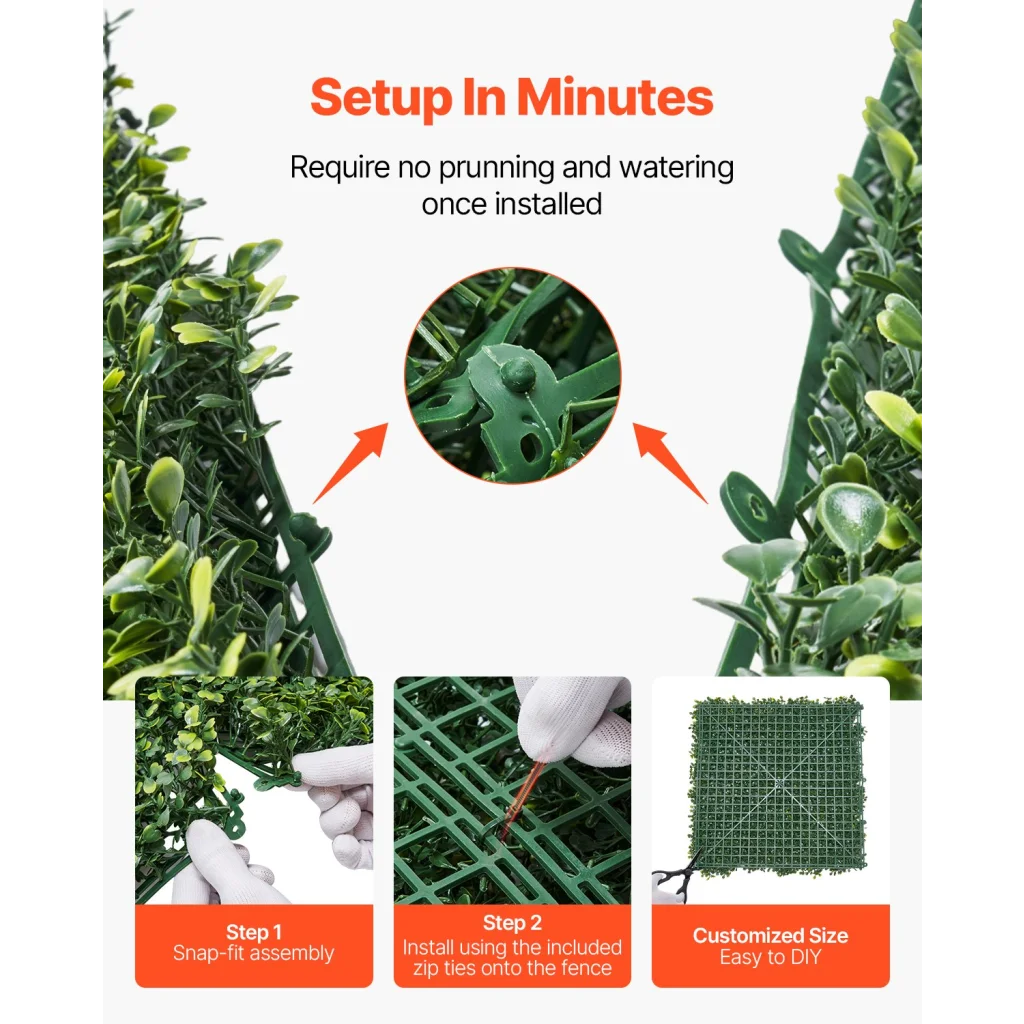 Setup In Minutes

Require no prunning and watering once installed

Step 1
Snap-fit assembly

Step 2
Install using the included zip ties onto the fence

Customized Size
Easy to DIY