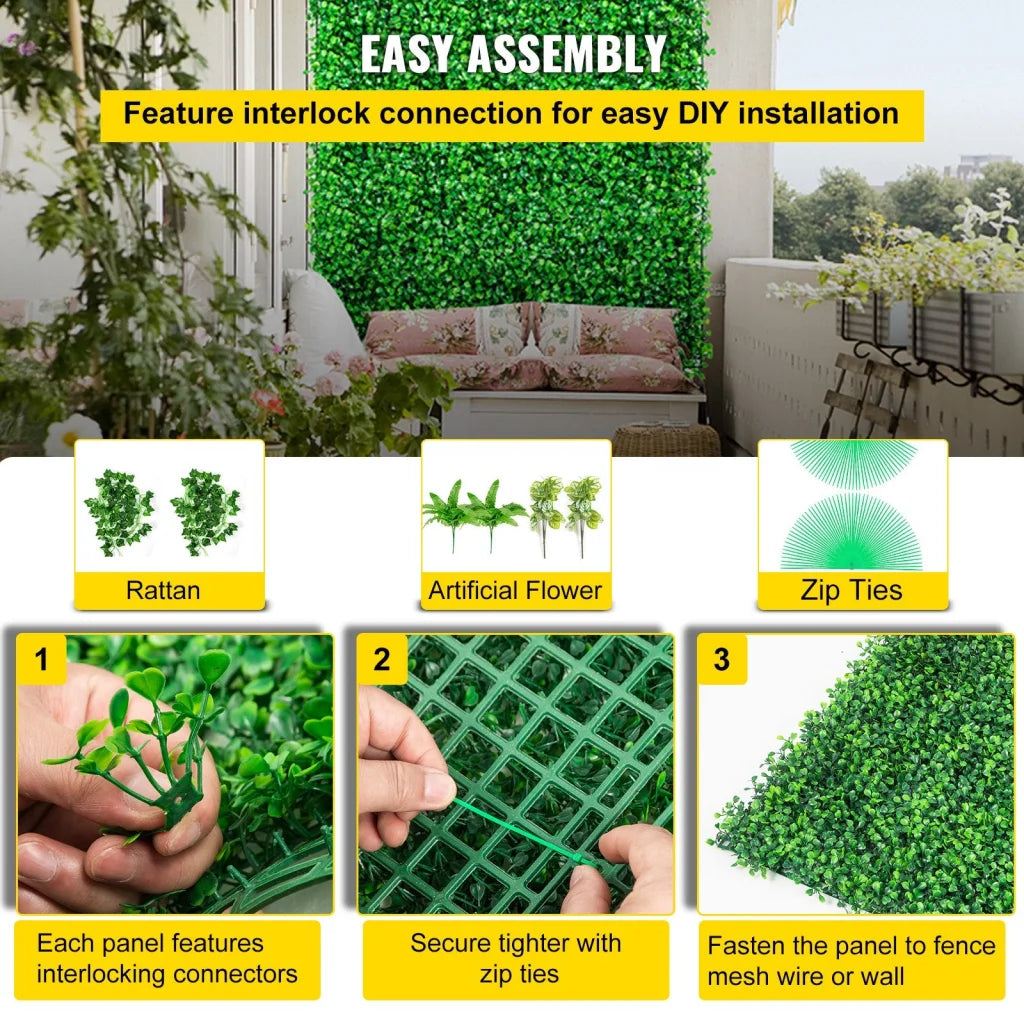 EASY ASSEMBLY

Feature interlock connection for easy DIY installation

Rattan

Artificial Flower

Zip Ties

1

Each panel features interlocking connectors

2

Secure tighter with zip ties

3

Fasten the panel to fence mesh wire or wall