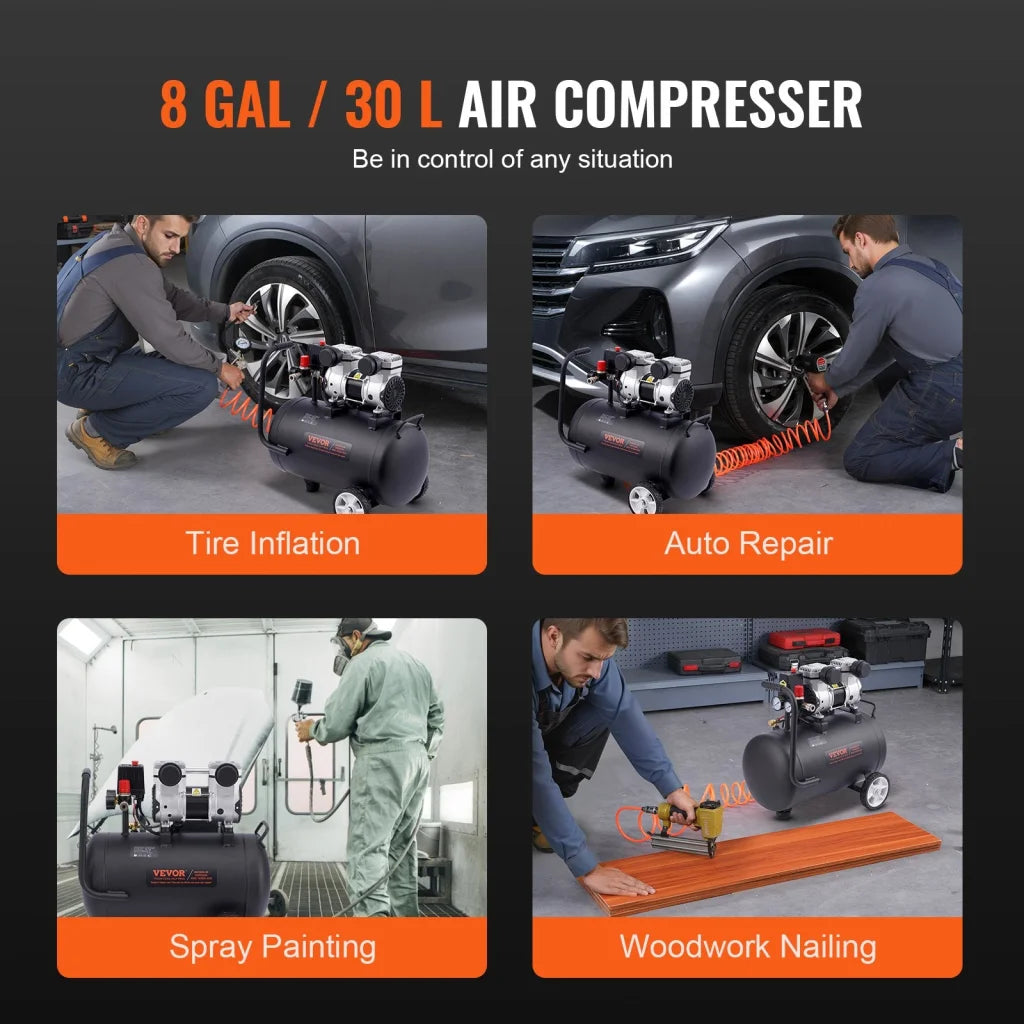 8 GAL / 30 L AIR COMPRESSER

Be in control of any situation

VEVOR

Tire Inflation

VEVOR

Auto Repair

VEVOR

Spray Painting

VEVOR

Woodwork Nailing