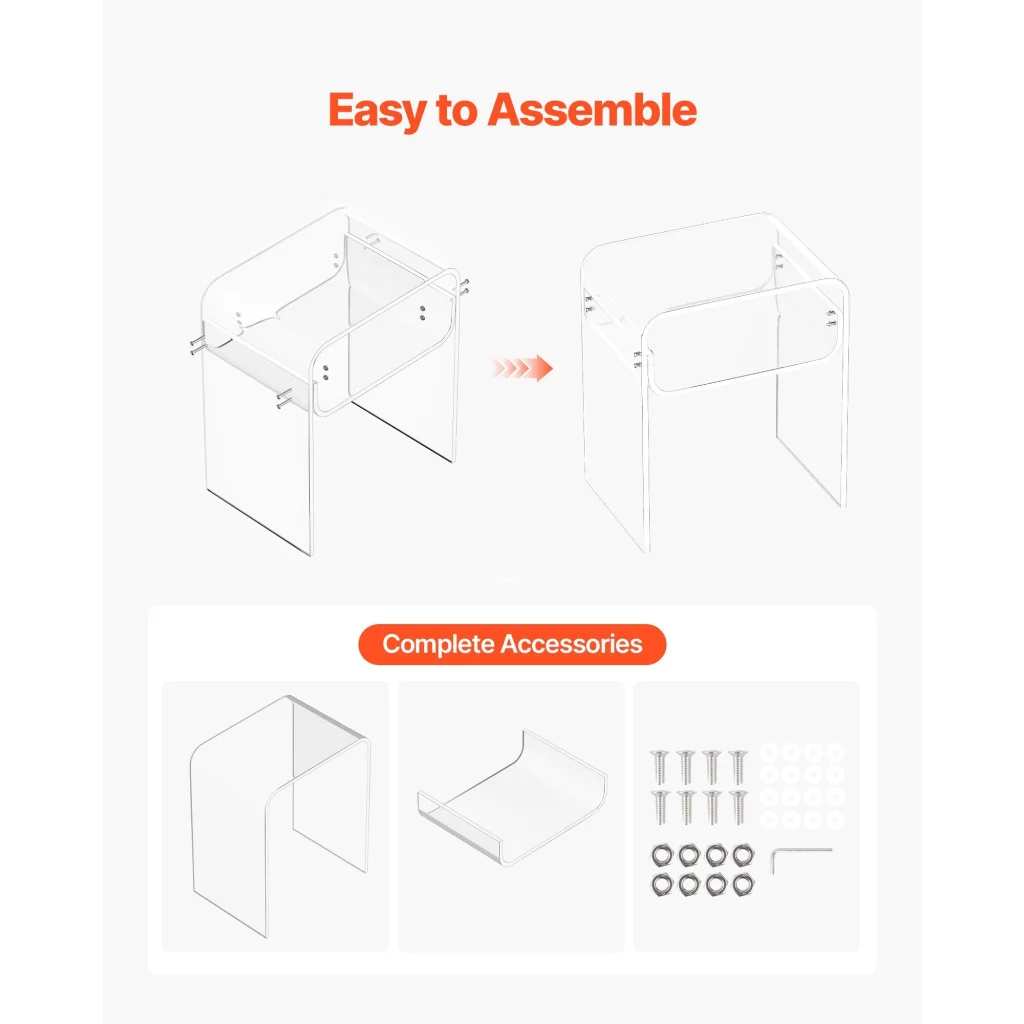 Easy to Assemble

Complete Accessories