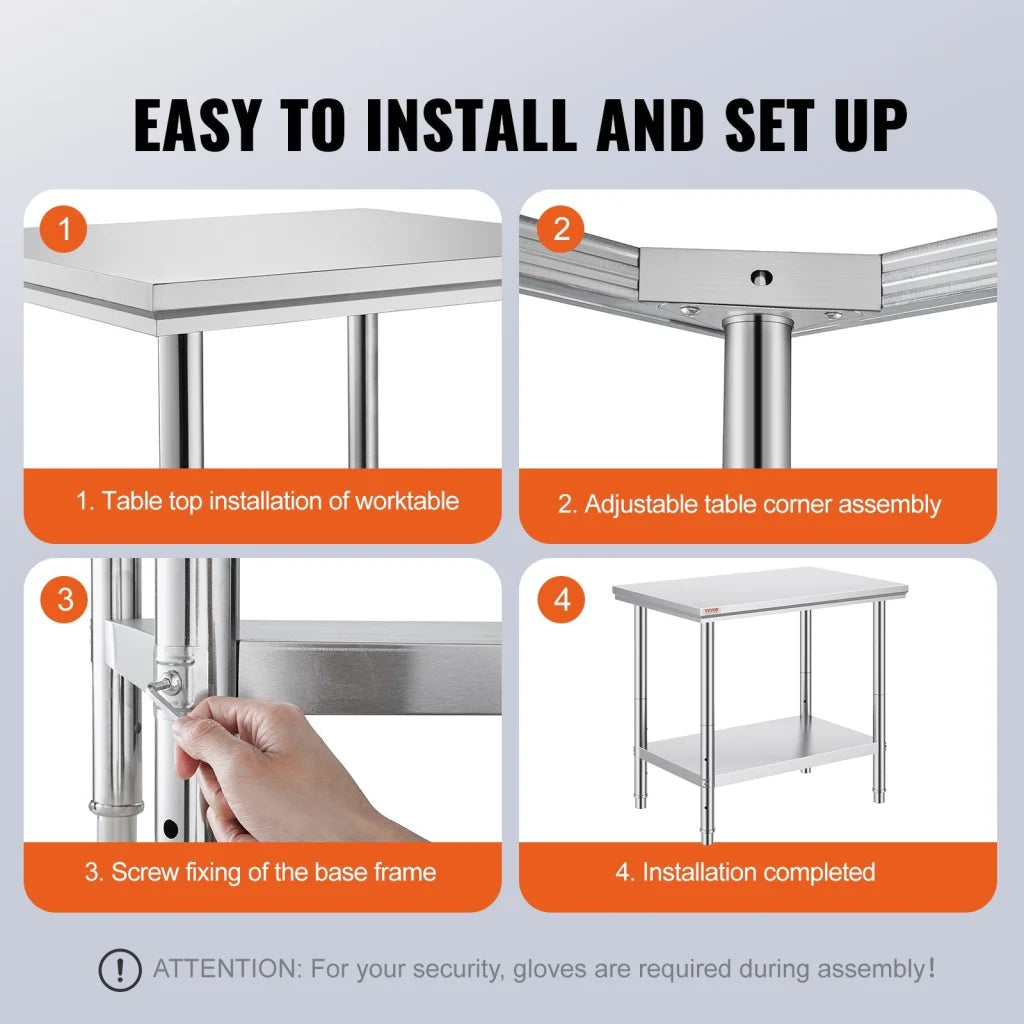 EASY TO INSTALL AND SET UP

1

1. Table top installation of worktable

2

2. Adjustable table corner assembly

3

3. Screw fixing of the base frame

4

VEVOR

4. Installation completed

! ATTENTION: For your security, gloves are required during assembly!