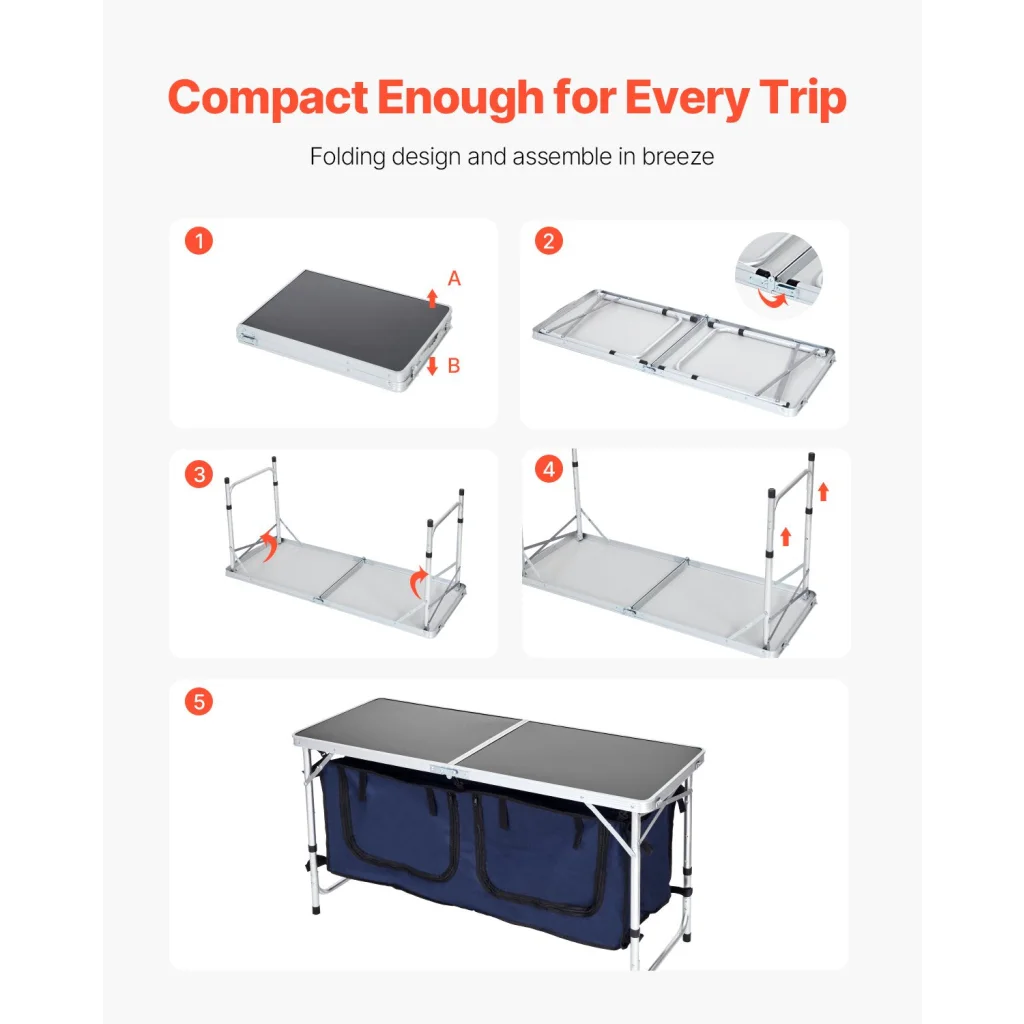 Compact Enough for Every Trip

Folding design and assemble in breeze

1

A

B

2

3

4

5