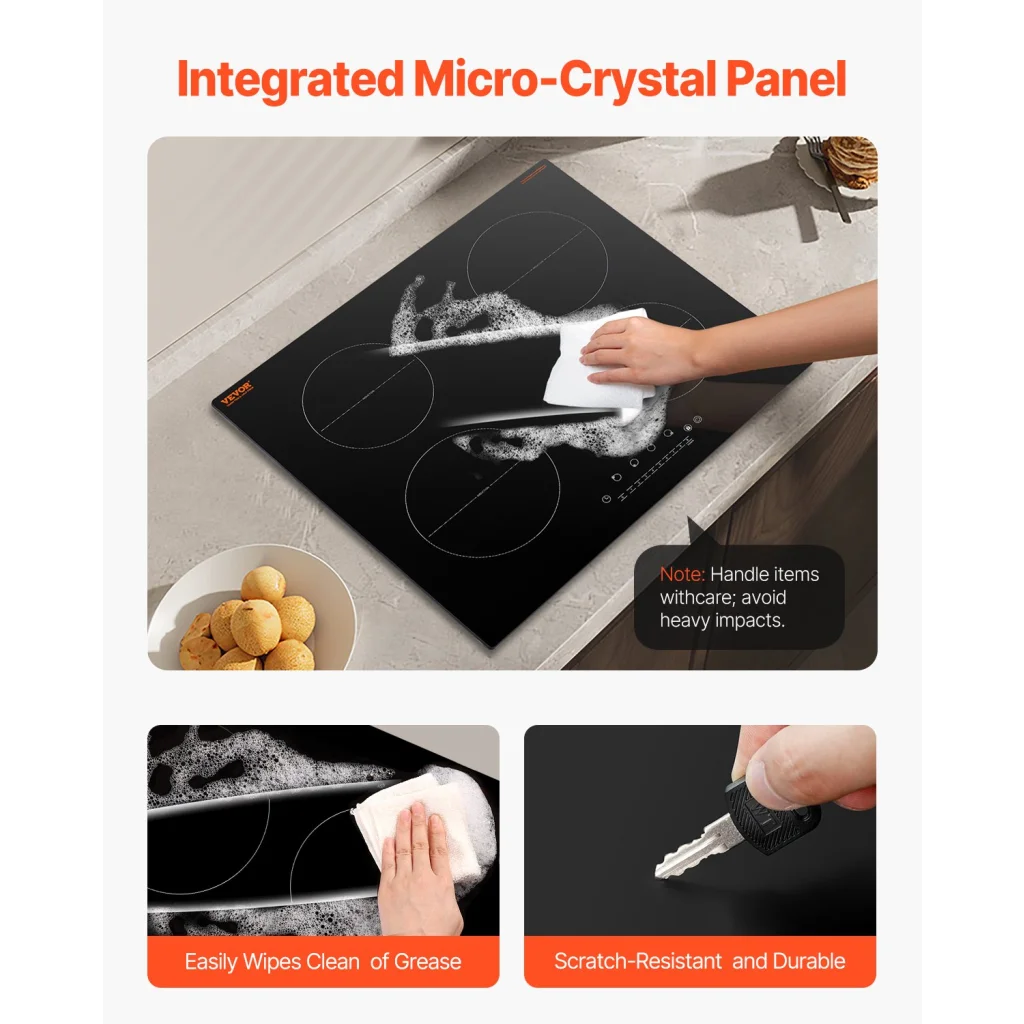 Integrated Micro-Crystal Panel

VEVOR

Note: Handle items withcare; avoid heavy impacts.

Easily Wipes Clean of Grease

Scratch-Resistant and Durable