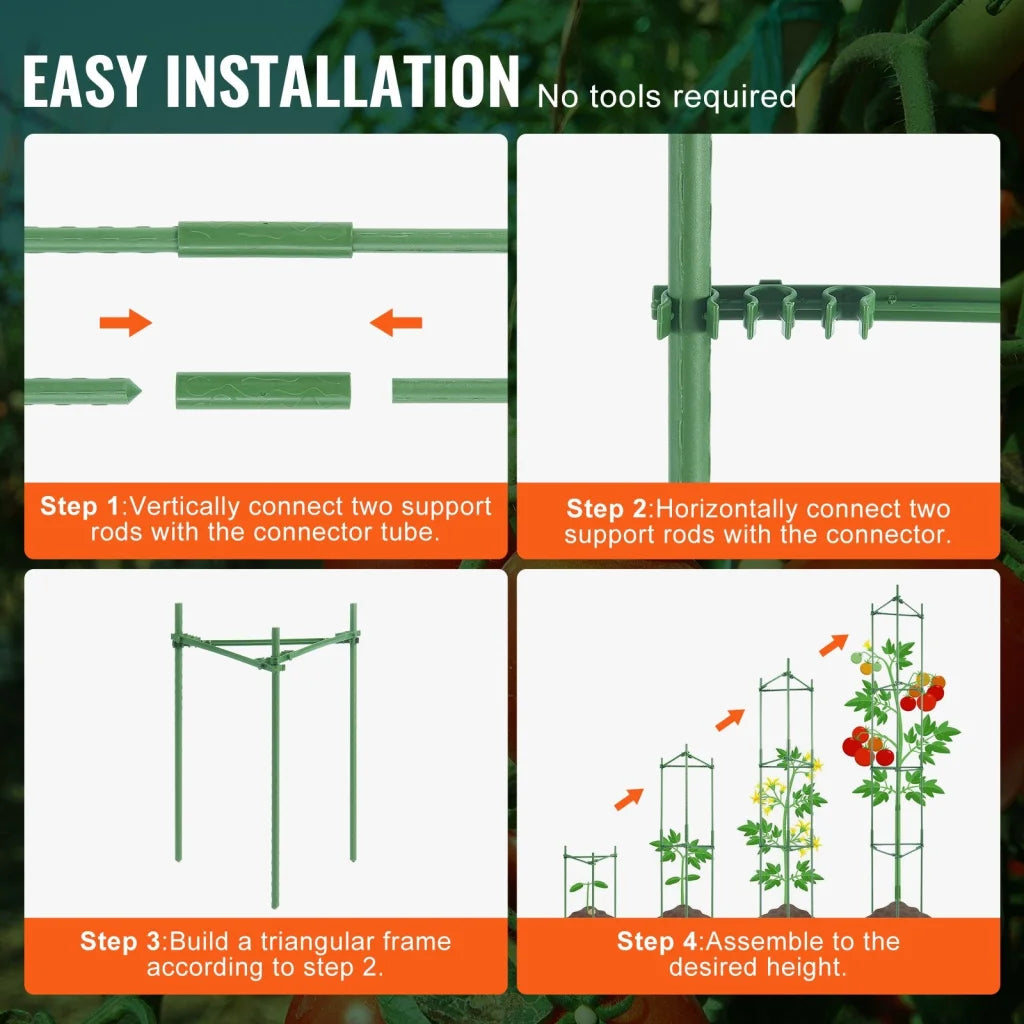 EASY INSTALLATION No tools required

Step 1:Vertically connect two support rods with the connector tube.

Step 2:Horizontally connect two support rods with the connector.

Step 3:Build a triangular frame according to step 2.

Step 4:Assemble to the desired height.