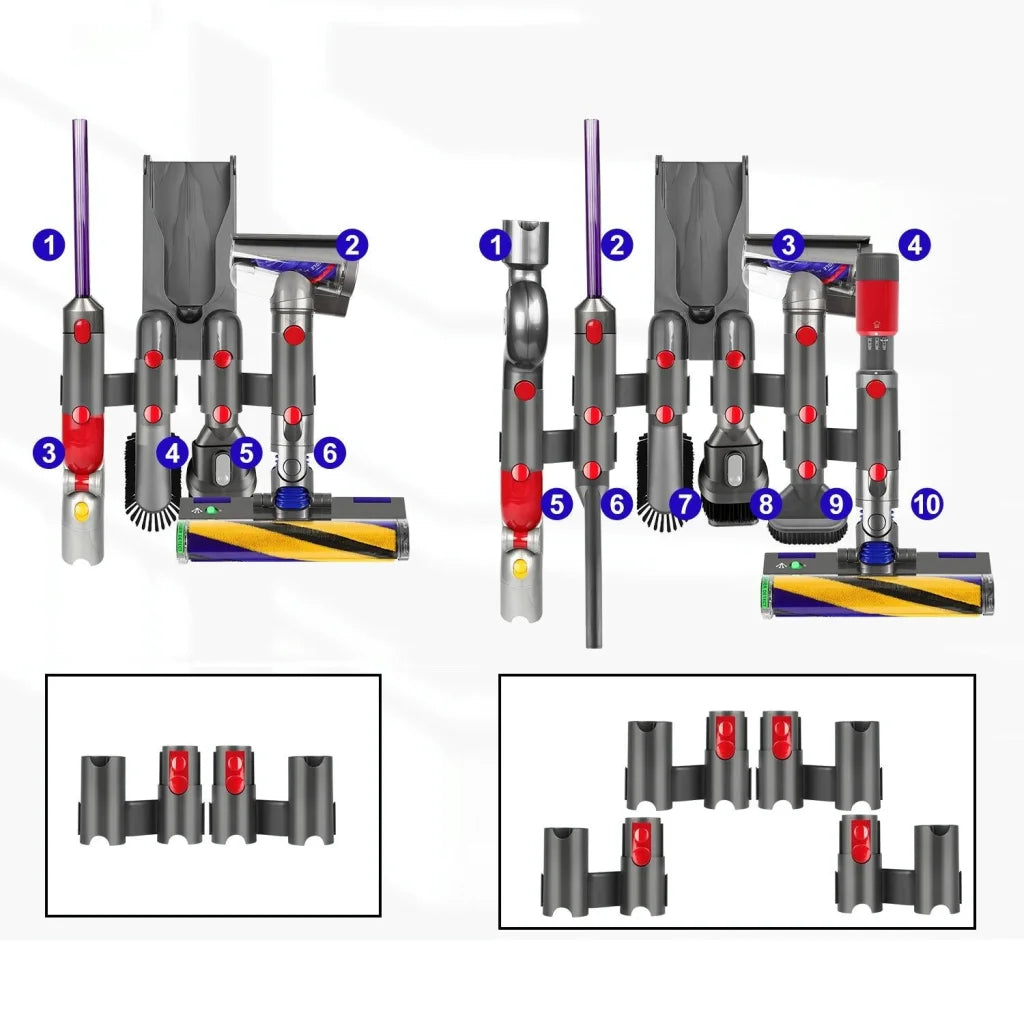 1
2
3
4
5
6

1
2
3
4
5
6
7
8
9
10