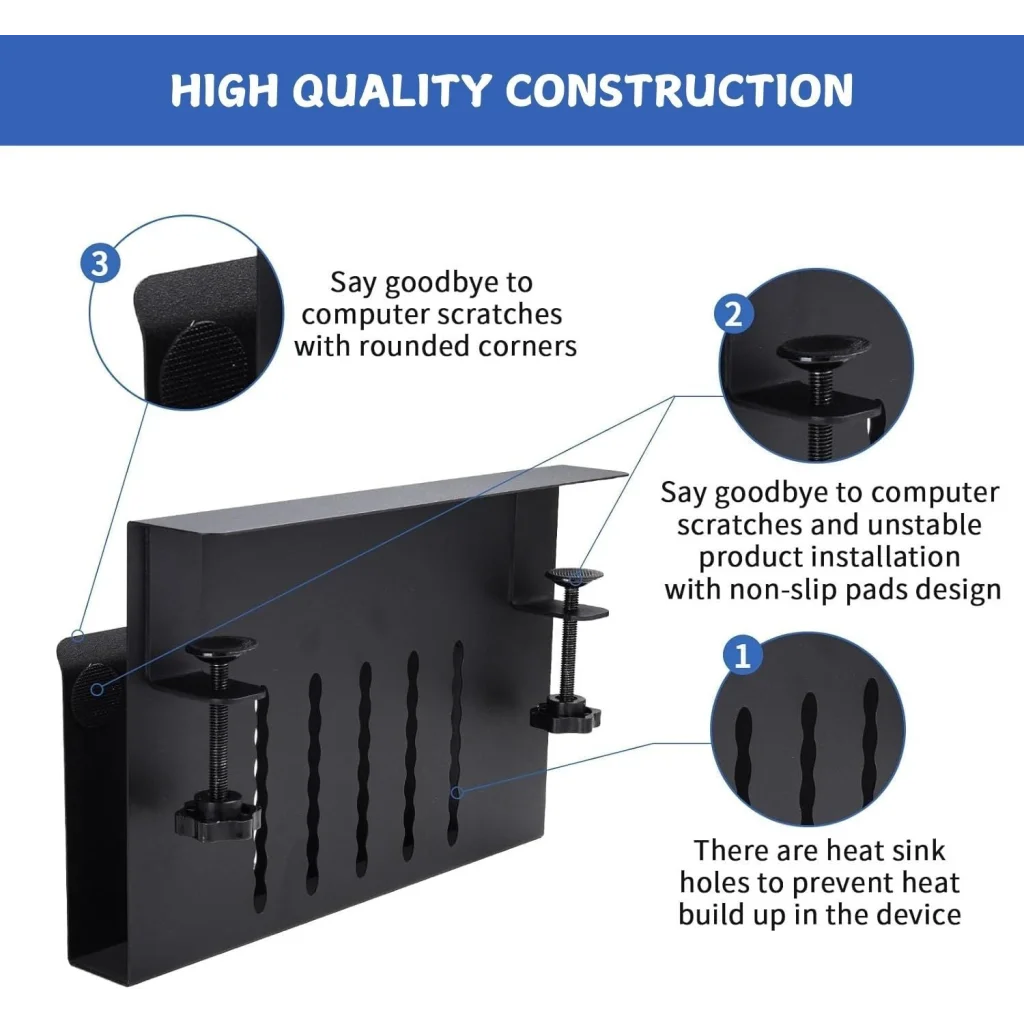 HIGH QUALITY CONSTRUCTION

3

Say goodbye to computer scratches with rounded corners

2

Say goodbye to computer scratches and unstable product installation with non-slip pads design

1

There are heat sink holes to prevent heat build up in the device