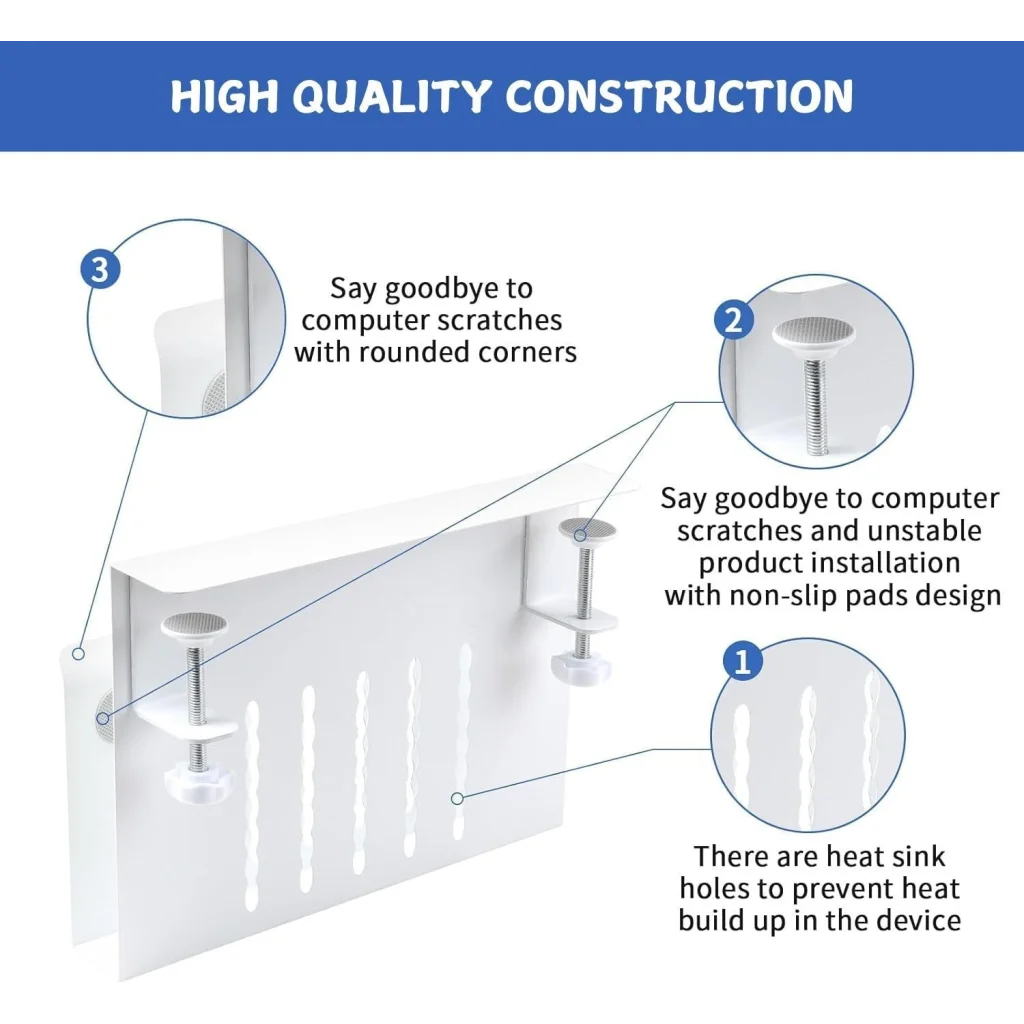 HIGH QUALITY CONSTRUCTION

3

Say goodbye to computer scratches with rounded corners

2

Say goodbye to computer scratches and unstable product installation with non-slip pads design

1

There are heat sink holes to prevent heat build up in the device