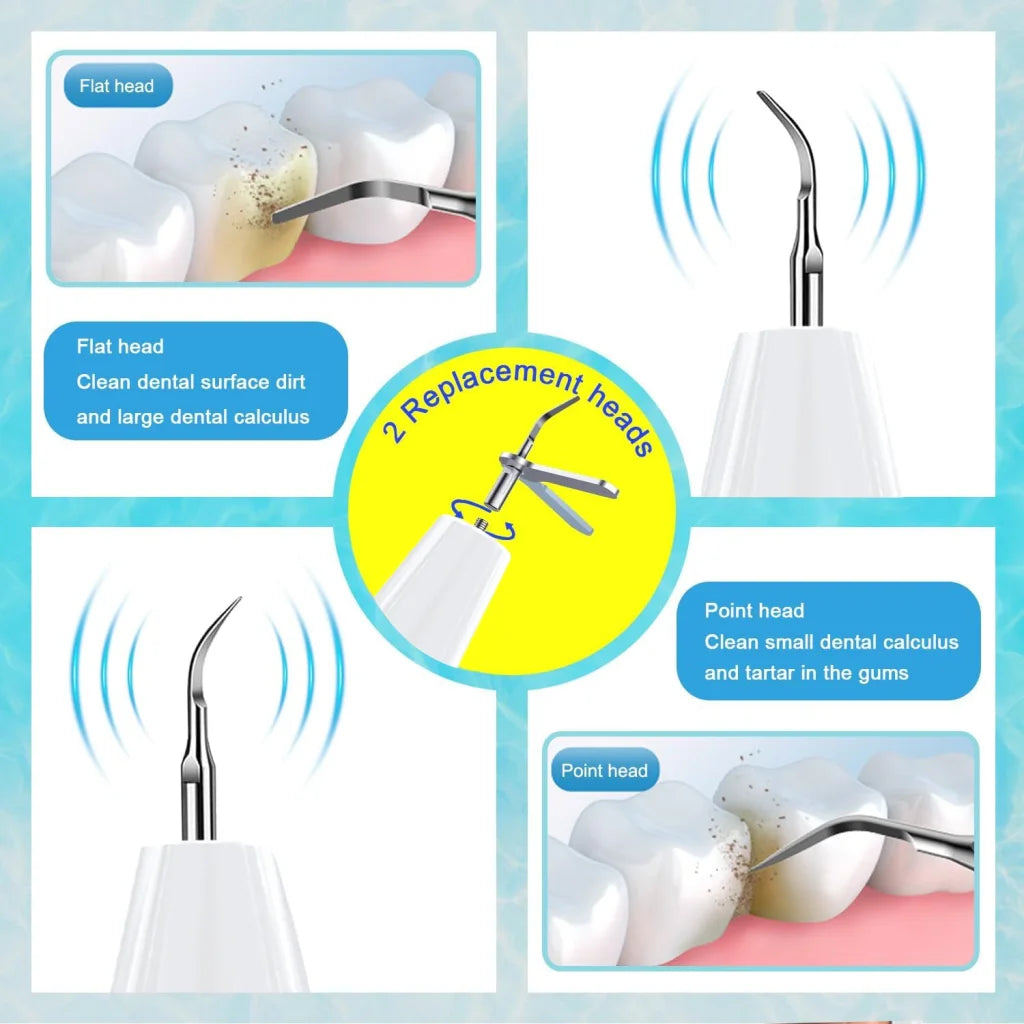 Flat head

Flat head
Clean dental surface dirt and large dental calculus

2 Replacement heads

Point head
Clean small dental calculus and tartar in the gums

Point head