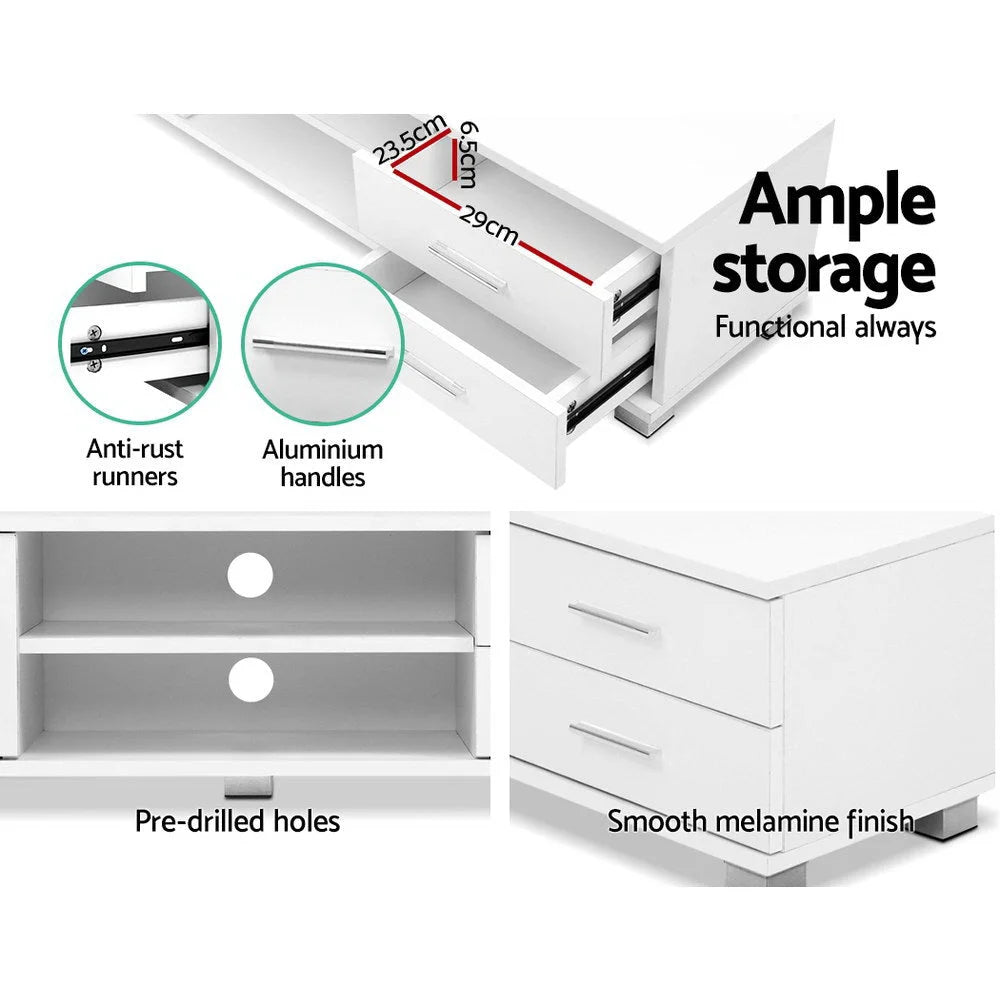 23.5cm
6.5cm
29cm

Ample storage
Functional always

Anti-rust runners

Aluminium handles

Pre-drilled holes

Smooth melamine finish