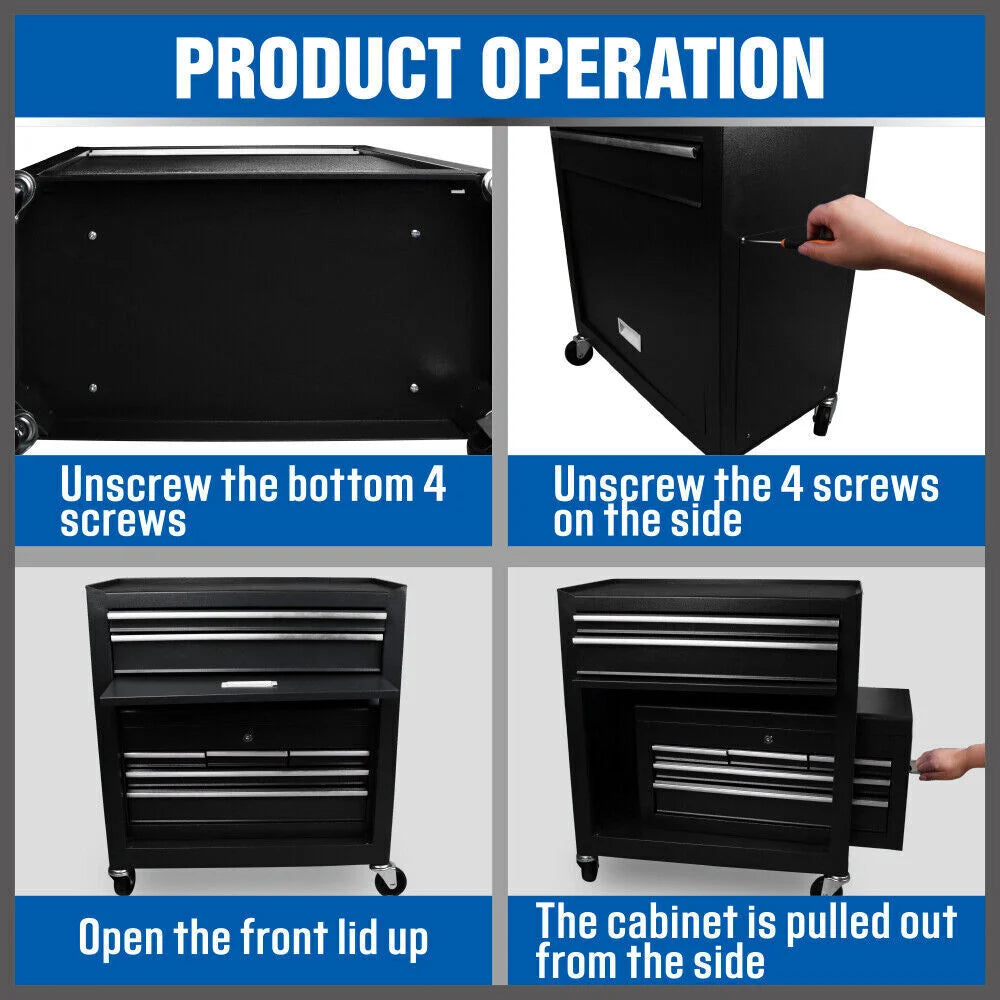 PRODUCT OPERATION

Unscrew the bottom 4 screws

Unscrew the 4 screws on the side

Open the front lid up

The cabinet is pulled out from the side