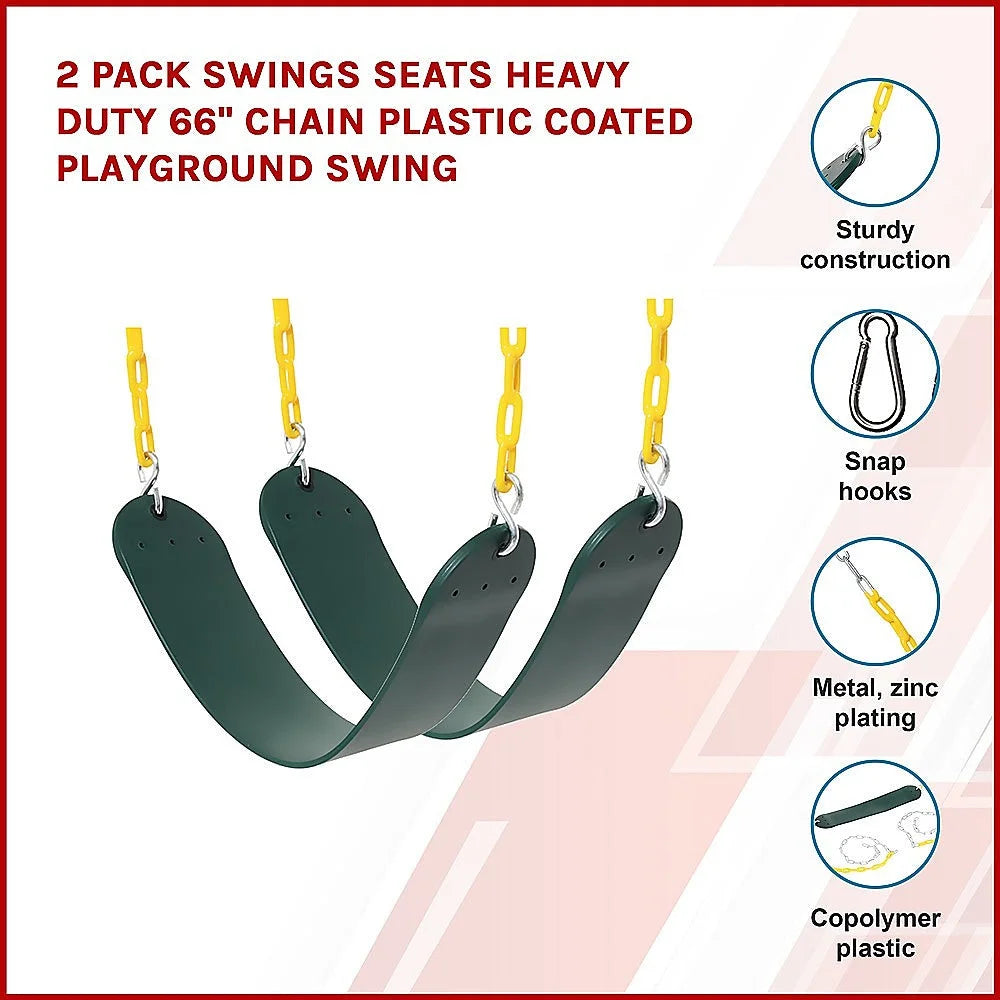 2 PACK SWINGS SEATS HEAVY DUTY 66" CHAIN PLASTIC COATED PLAYGROUND SWING

Sturdy construction

Snap hooks

Metal, zinc plating

Copolymer plastic